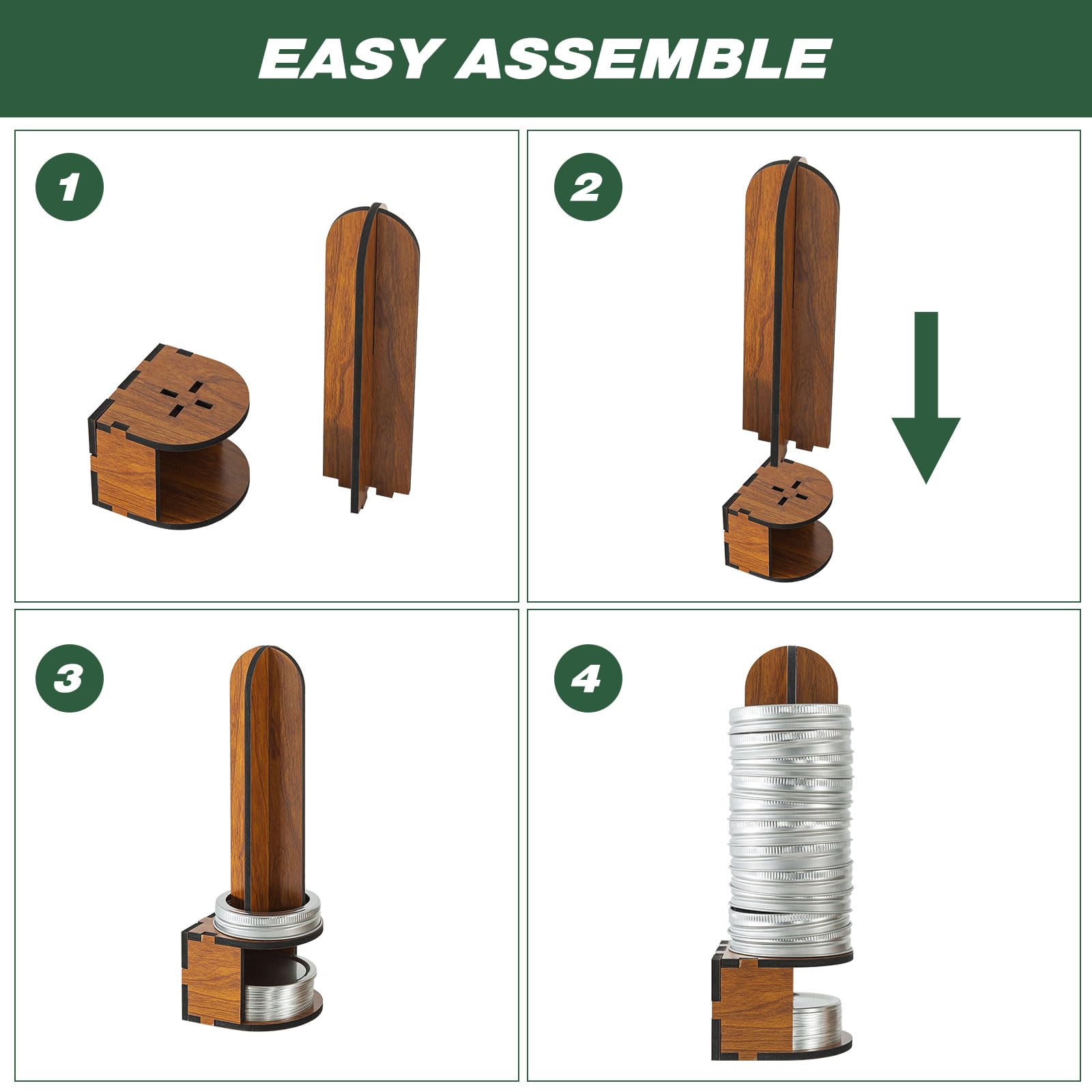 EASY ASSEMBLE

1

2

3

4