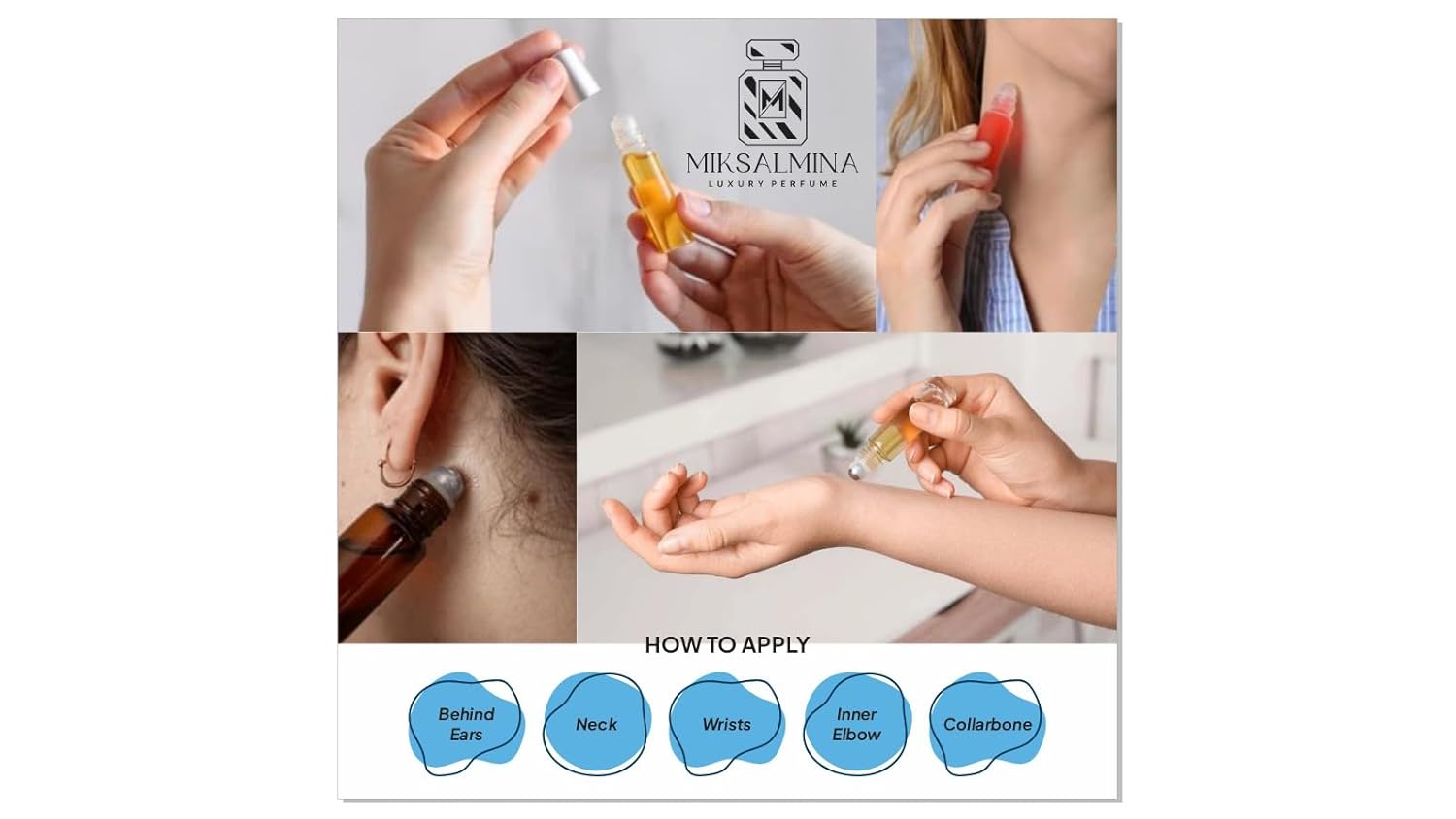 M
MIKSALMINA
LUXURY PERFUME

HOW TO APPLY

Behind Ears

Neck

Wrists

Inner Elbow

Collarbone