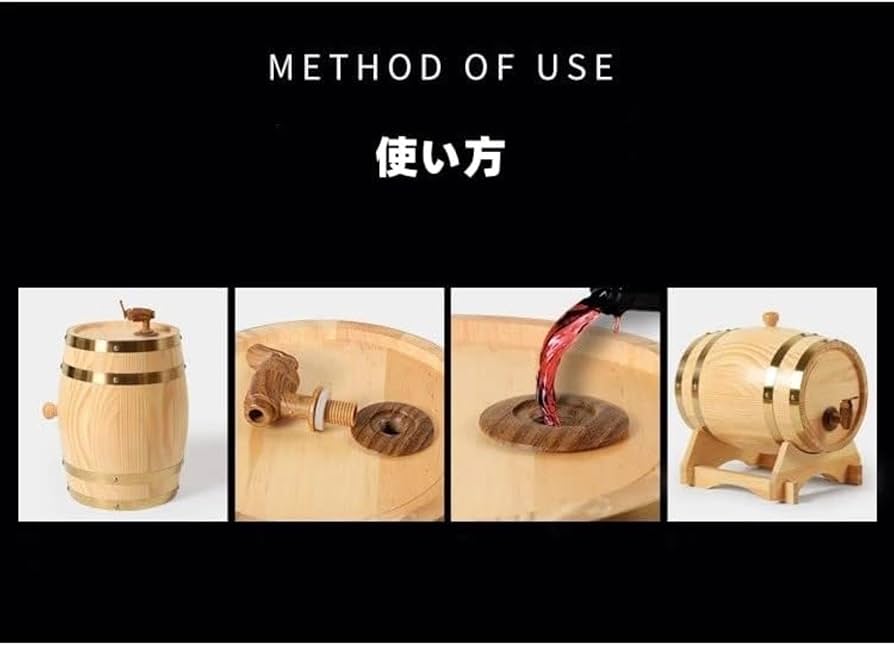 METHOD OF USE

使い方