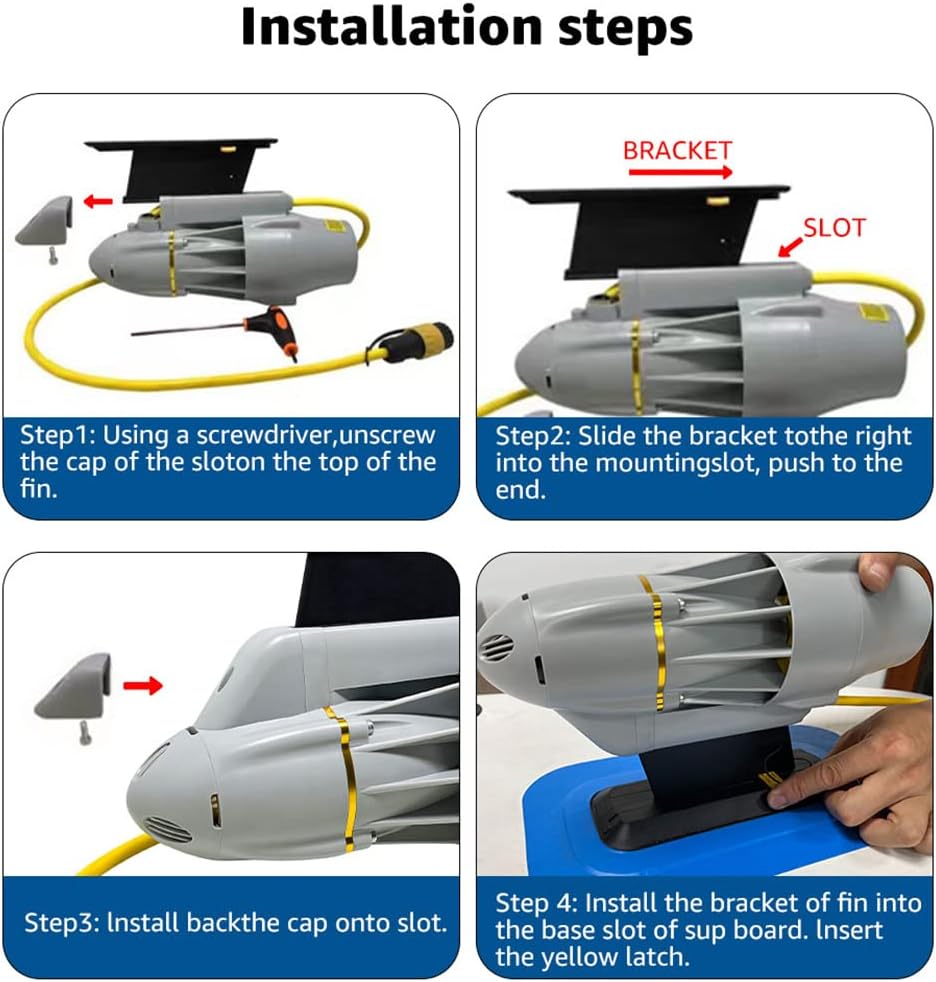 Installation steps

Step1: Using a screwdriver,unscrew the cap of the sloton the top of the fin.

BRACKET

SLOT

Step2: Slide the bracket tothe right into the mountingslot, push to the end.

Step3: lnstall backthe cap onto slot.

Step 4: Install the bracket of fin into the base slot of sup board. lnsert the yellow latch.