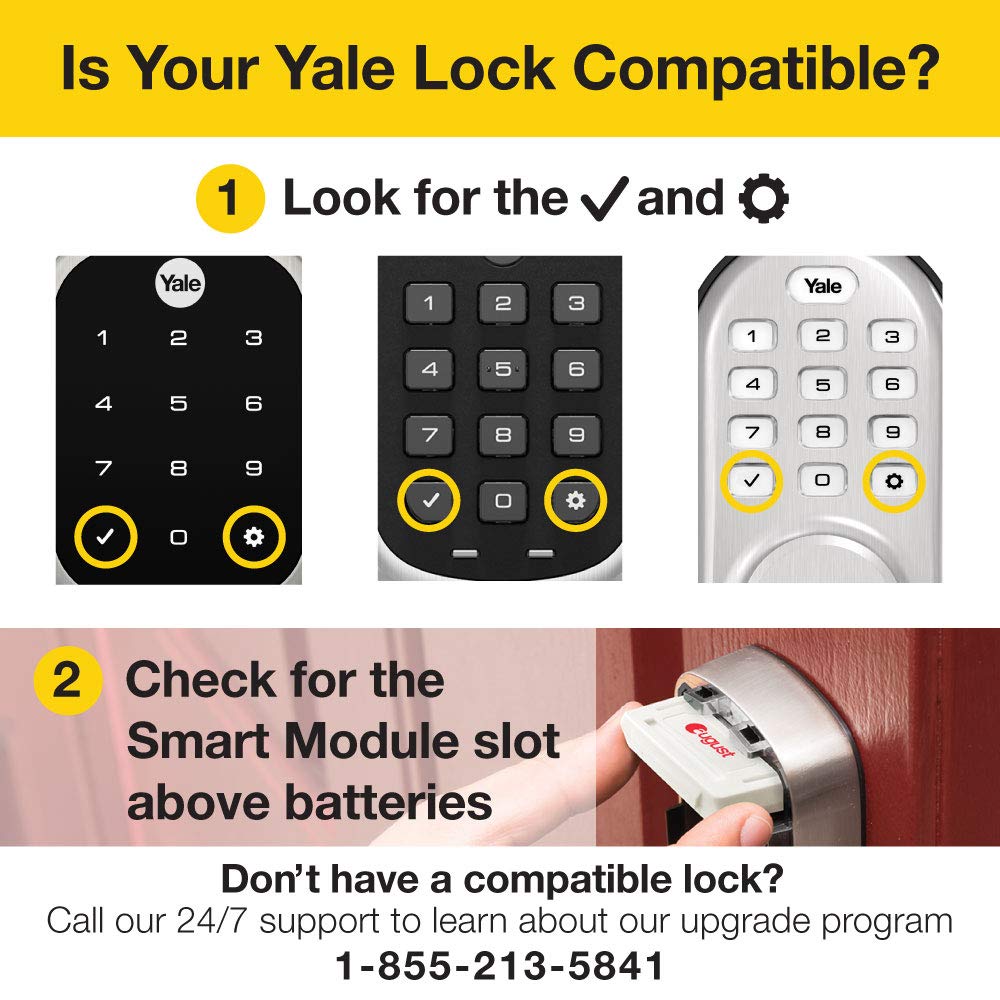 Is Your Yale Lock Compatible?

1 Look for the ✓ and ⚙

Yale
1 2 3
4 5 6
7 8 9
✓ 0 ⚙

1 2 3
4 5 6
7 8 9
✓ 0 ⚙

Yale
1 2 3
4 5 6
7 8 9
✓ 0 ⚙

2 Check for the Smart Module slot above batteries

august

Don't have a compatible lock?
Call our 24/7 support to learn about our upgrade program
1-855-213-5841