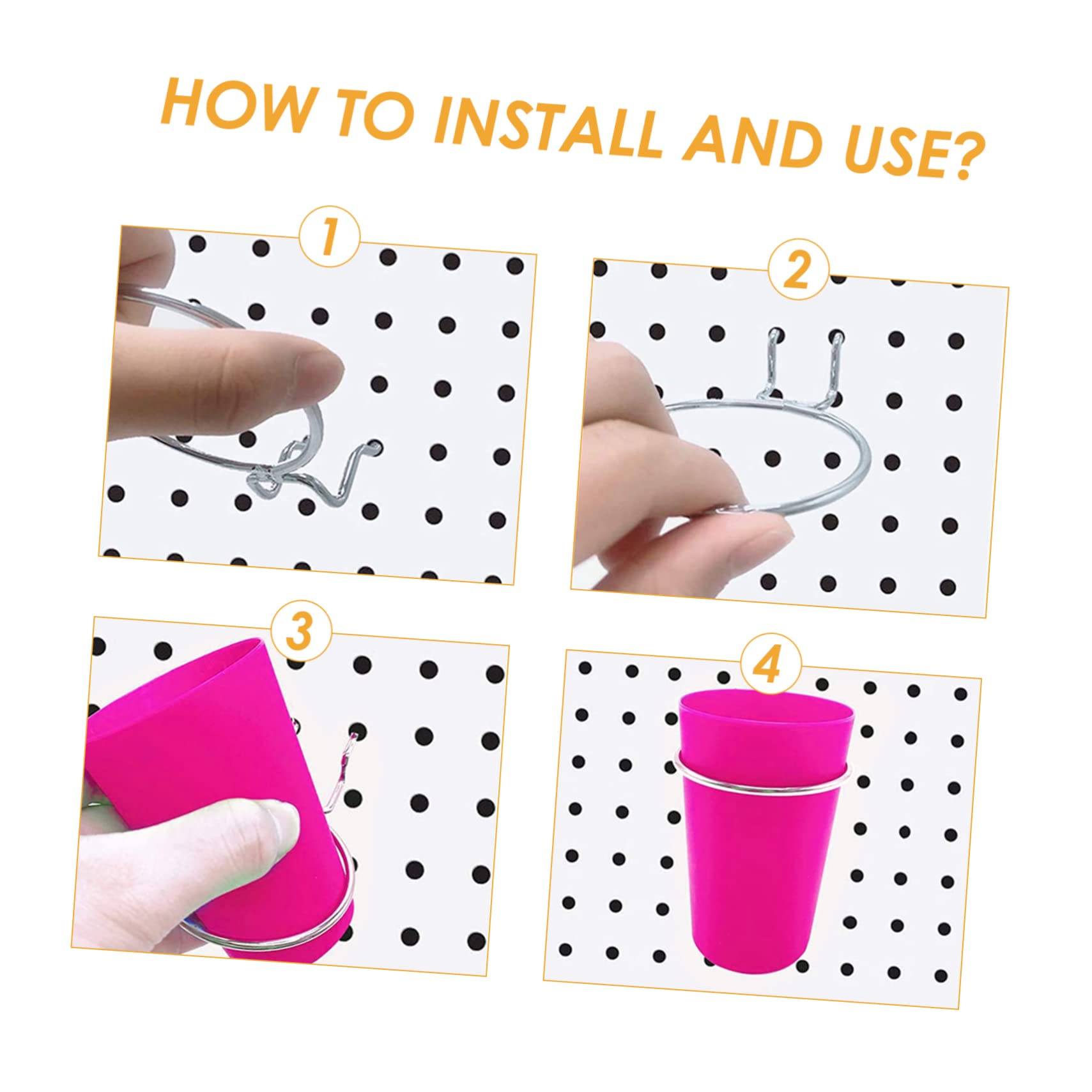 HOW TO INSTALL AND USE?

1

2

3

4