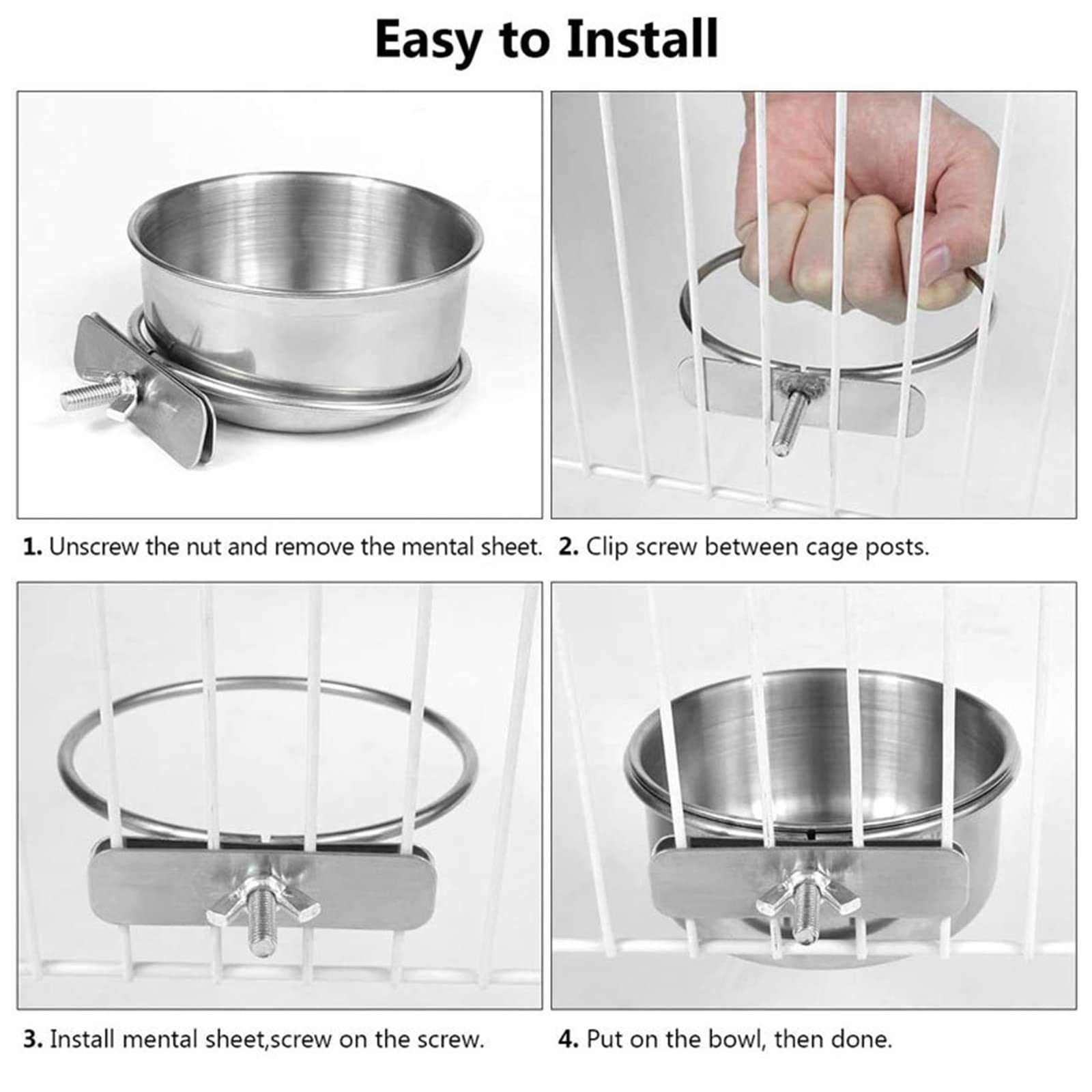 Easy to Install

1. Unscrew the nut and remove the mental sheet.

2. Clip screw between cage posts.

3. Install mental sheet,screw on the screw.

4. Put on the bowl, then done.