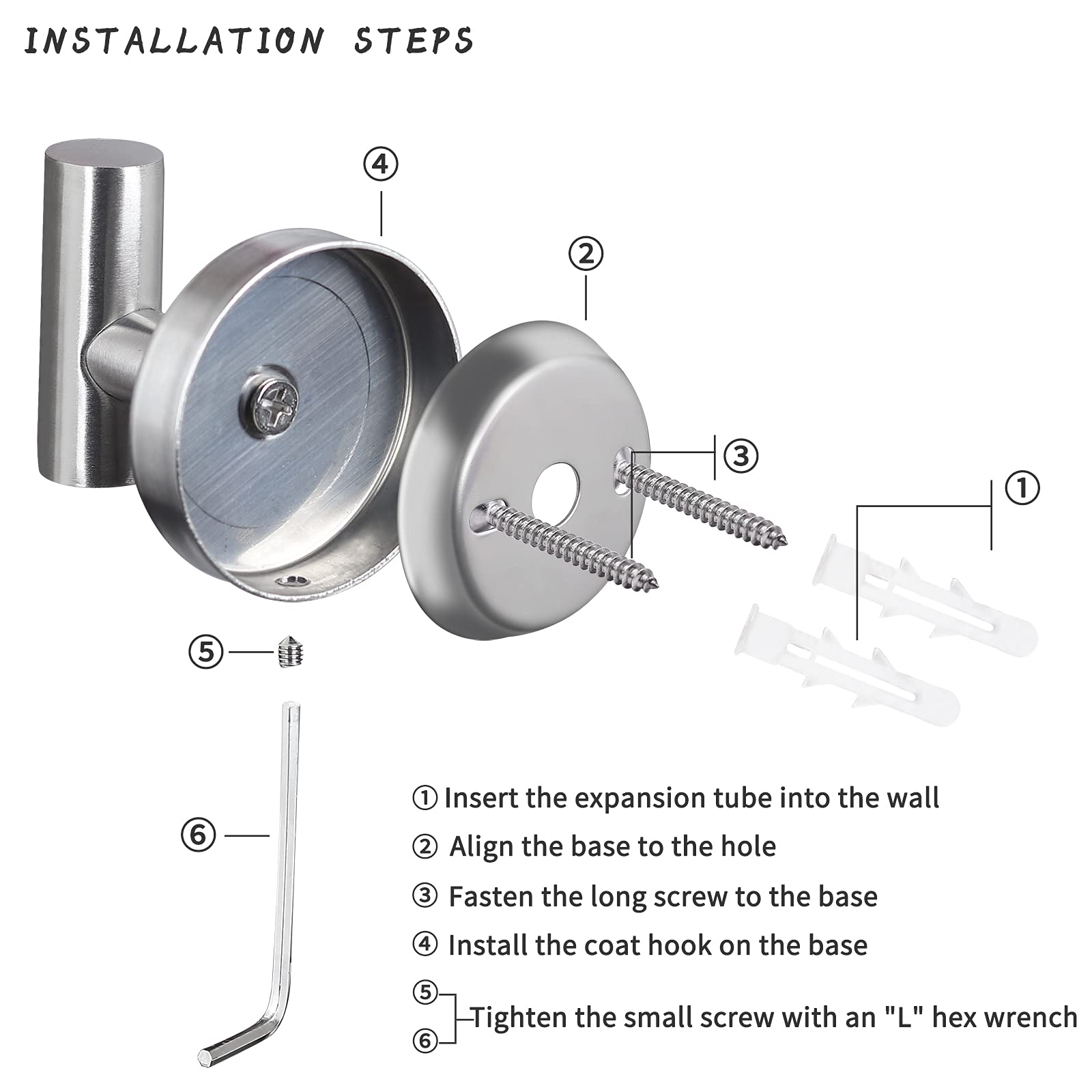 INSTALLATION STEPS

④

②

③

①

⑤

⑥

① Insert the expansion tube into the wall

② Align the base to the hole

③ Fasten the long screw to the base

④ Install the coat hook on the base

⑤
⑥ Tighten the small screw with an "L" hex wrench