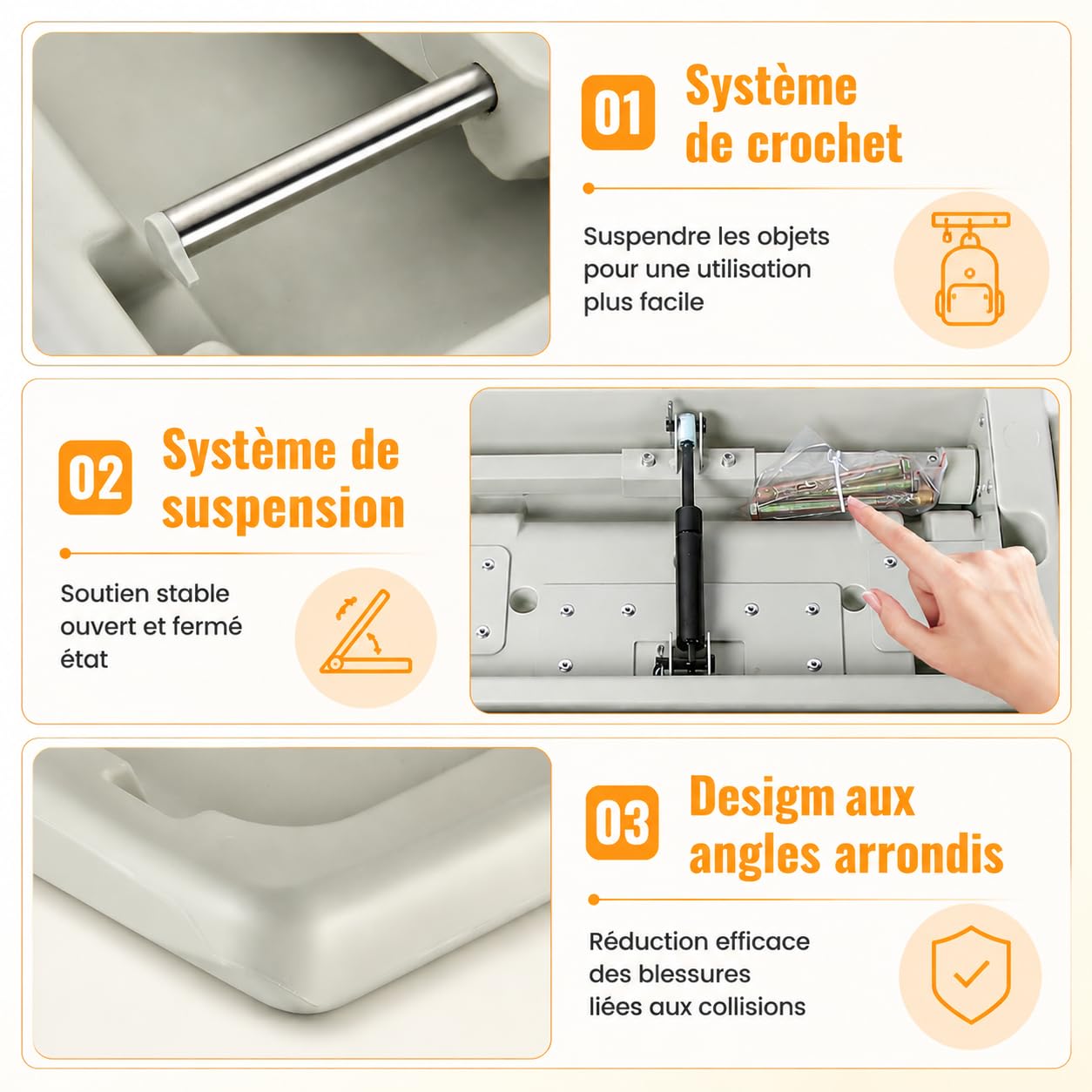 01 Système de crochet

Suspendre les objets pour une utilisation plus facile

02 Système de suspension

Soutien stable ouvert et fermé état

03 Desigm aux angles arrondis

Réduction efficace des blessures liées aux collisions