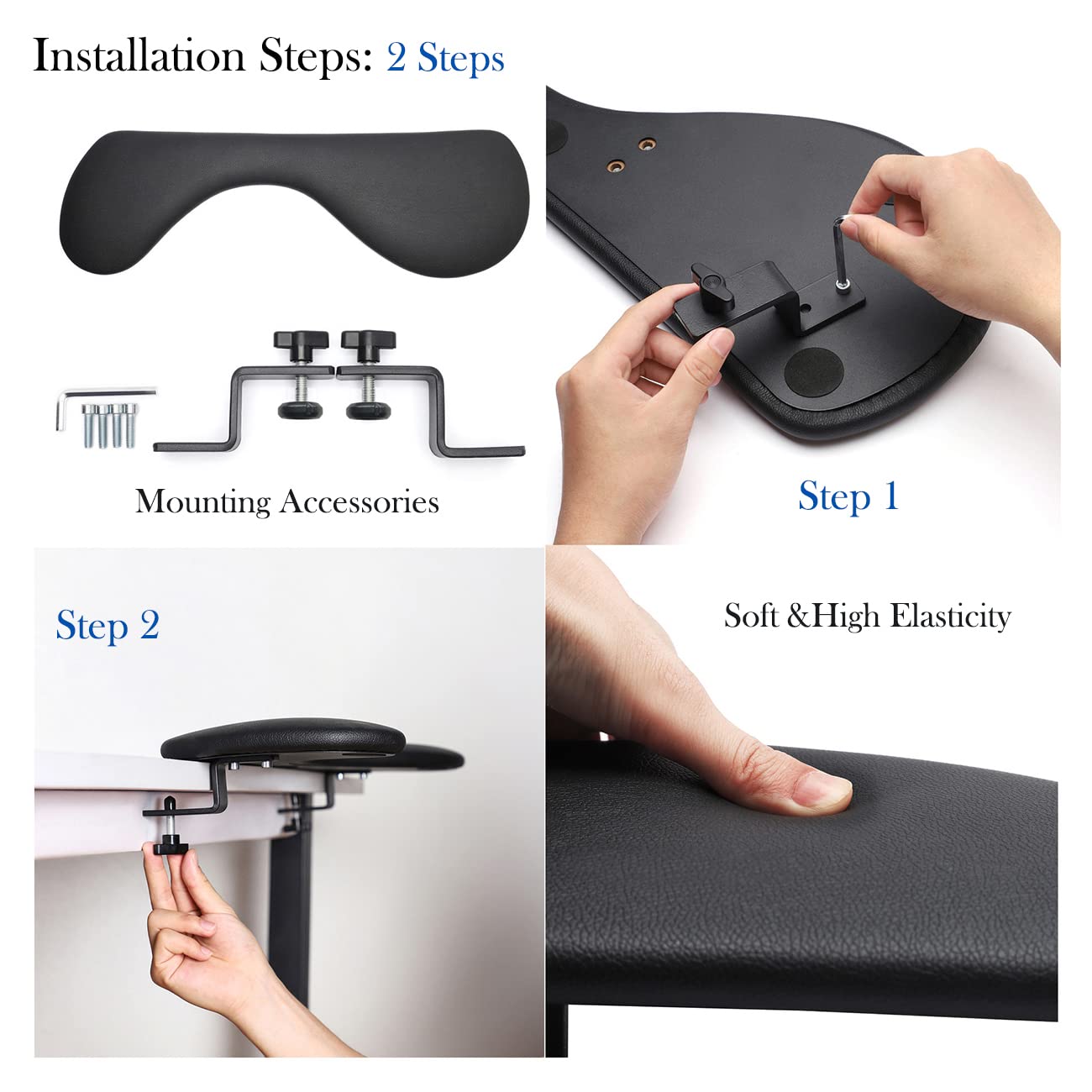 Installation Steps: 2 Steps

Mounting Accessories

Step 1

Step 2

Soft &High Elasticity