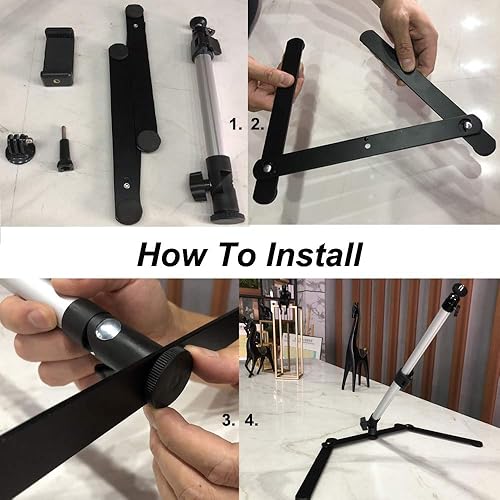 1.
2.
How To Install
3.
4.