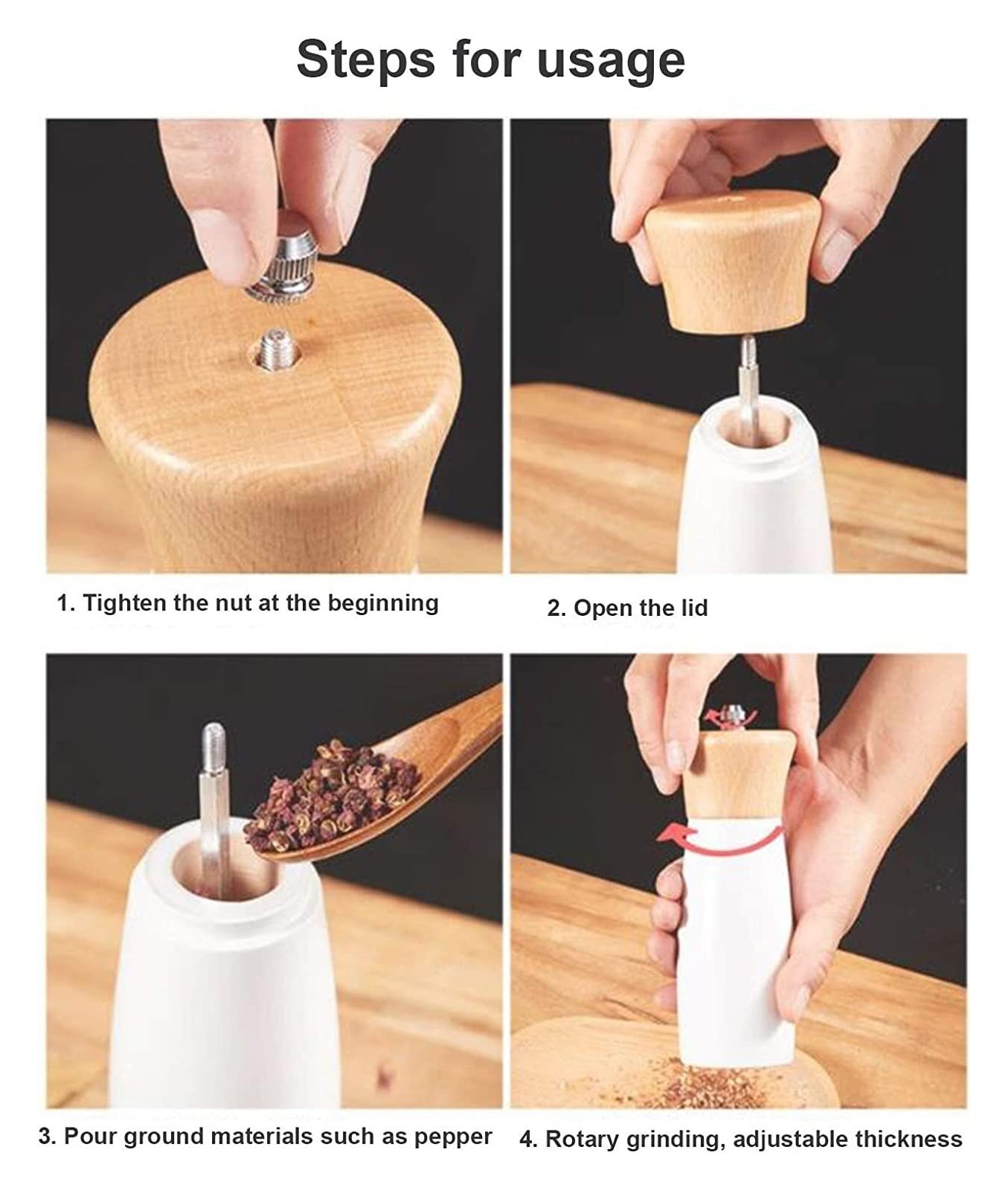 Steps for usage

1. Tighten the nut at the beginning

2. Open the lid

3. Pour ground materials such as pepper

4. Rotary grinding, adjustable thickness