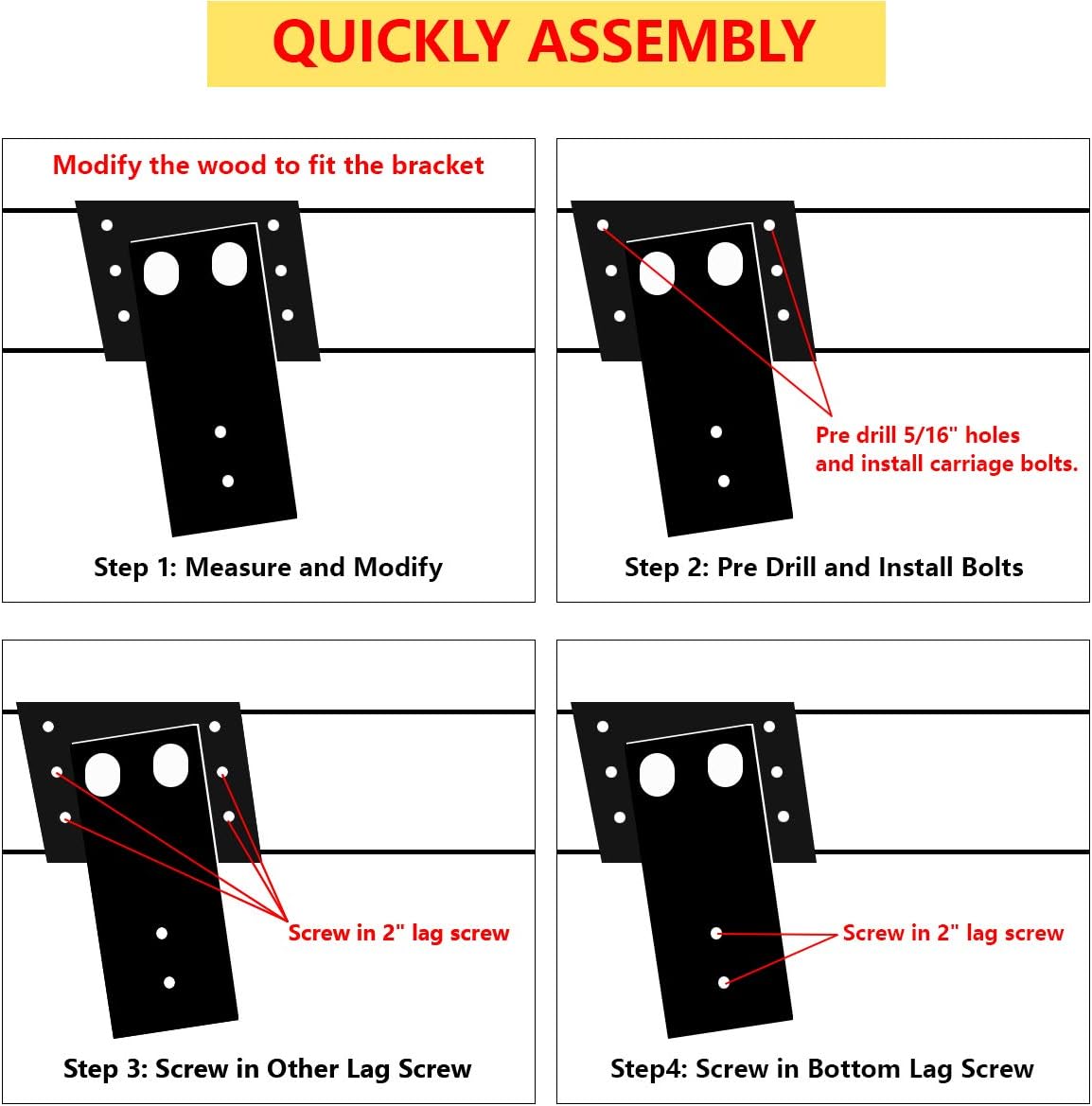 QUICKLY ASSEMBLY

Modify the wood to fit the bracket

Step 1: Measure and Modify

Pre drill 5/16" holes and install carriage bolts.

Step 2: Pre Drill and Install Bolts

Screw in 2" lag screw

Step 3: Screw in Other Lag Screw

Screw in 2" lag screw

Step4: Screw in Bottom Lag Screw