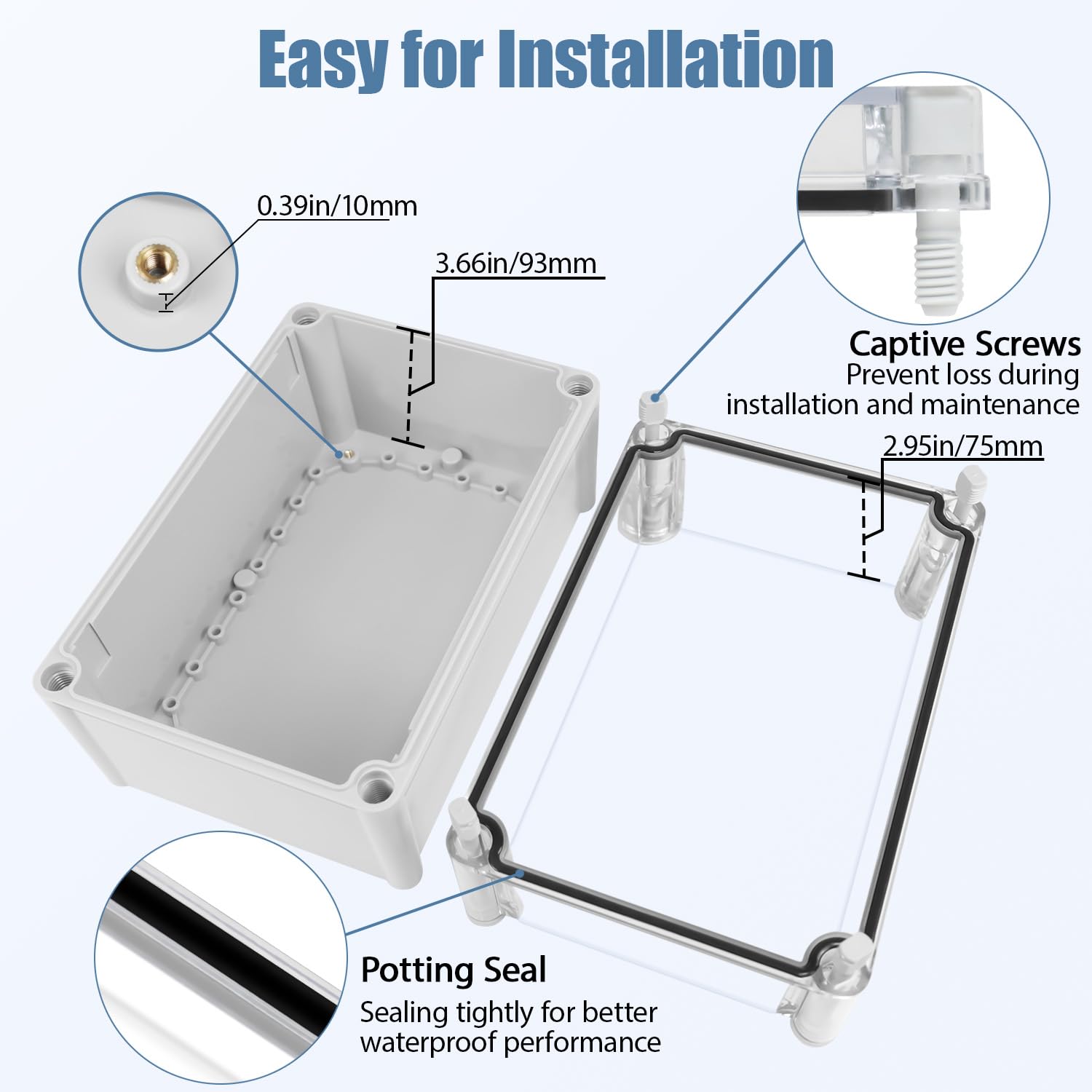 Easy for Installation

0.39in/10mm

3.66in/93mm

Captive Screws
Prevent loss during installation and maintenance

2.95in/75mm

Potting Seal
Sealing tightly for better waterproof performance