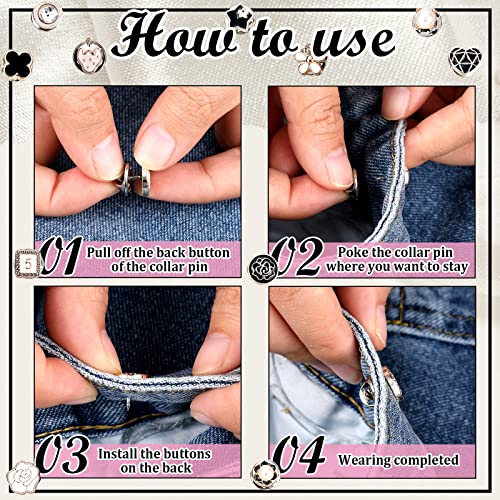 How to use

01 Pull off the back button of the collar pin

02 Poke the collar pin where you want to stay

03 Install the buttons on the back

04 Wearing completed

5