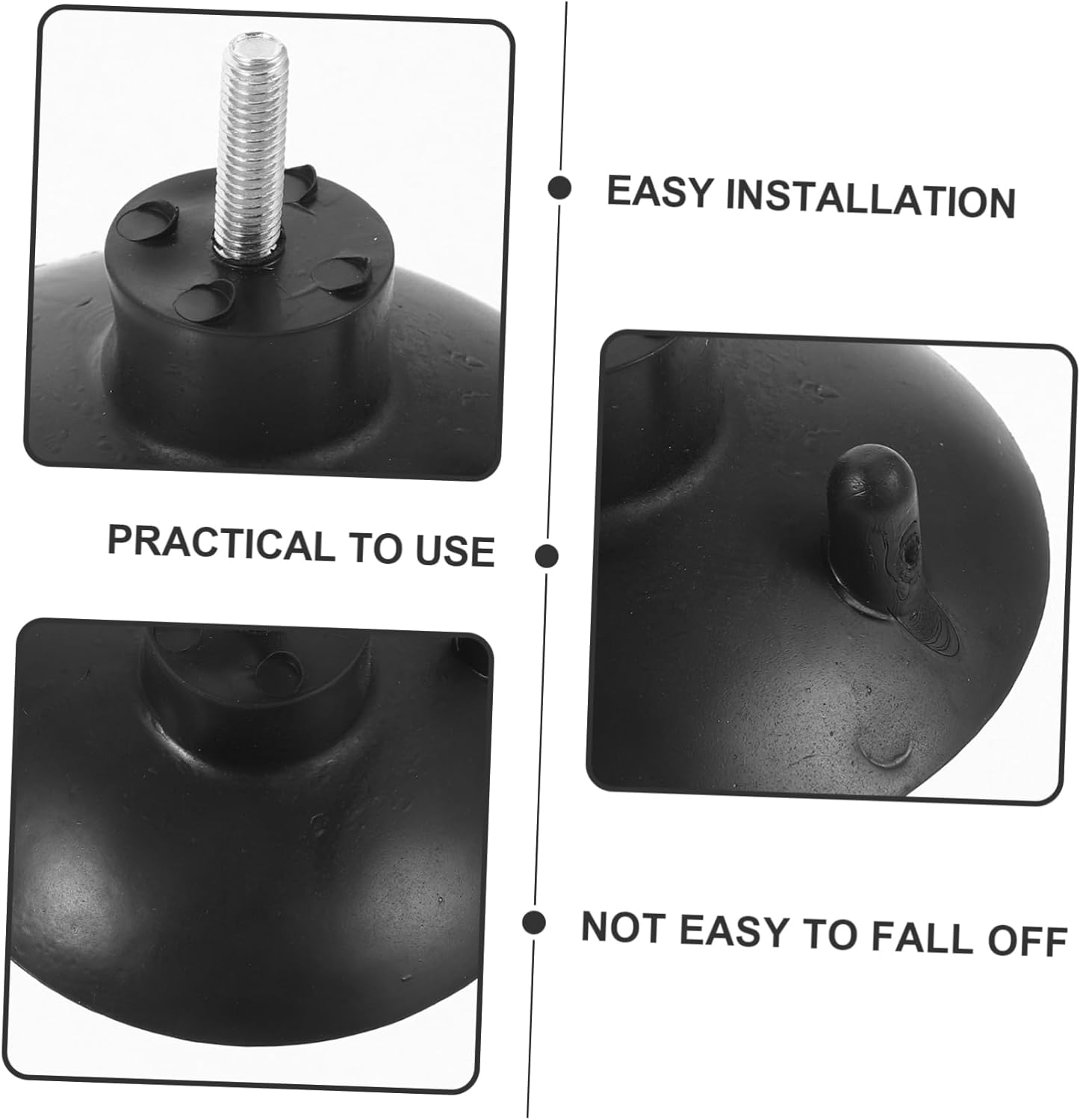 EASY INSTALLATION

PRACTICAL TO USE

NOT EASY TO FALL OFF