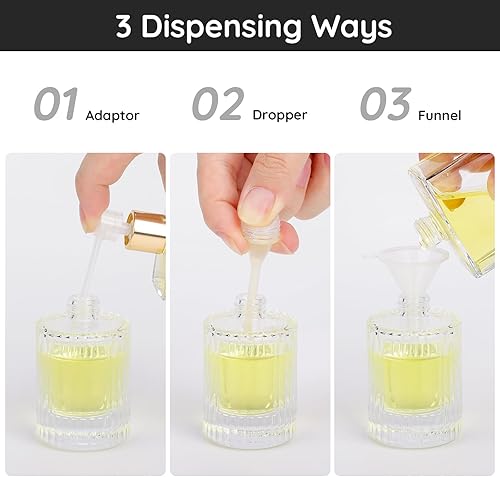 3 Dispensing Ways

01 Adaptor

02 Dropper

03 Funnel