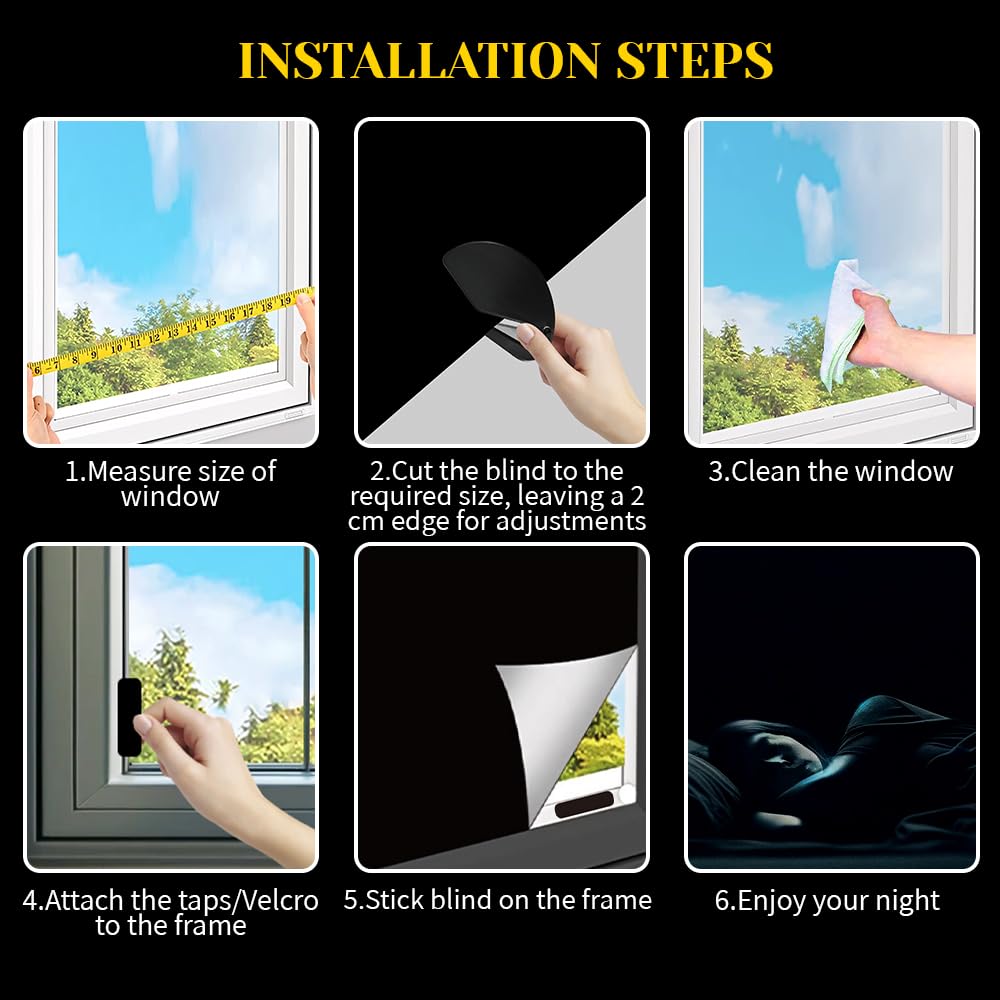 INSTALLATION STEPS

6 7 8 9 10 11 12 13 14 15 16 17 18 19

1.Measure size of window

2.Cut the blind to the required size, leaving a 2 cm edge for adjustments

3.Clean the window

4.Attach the taps/Velcro to the frame

5.Stick blind on the frame

6.Enjoy your night