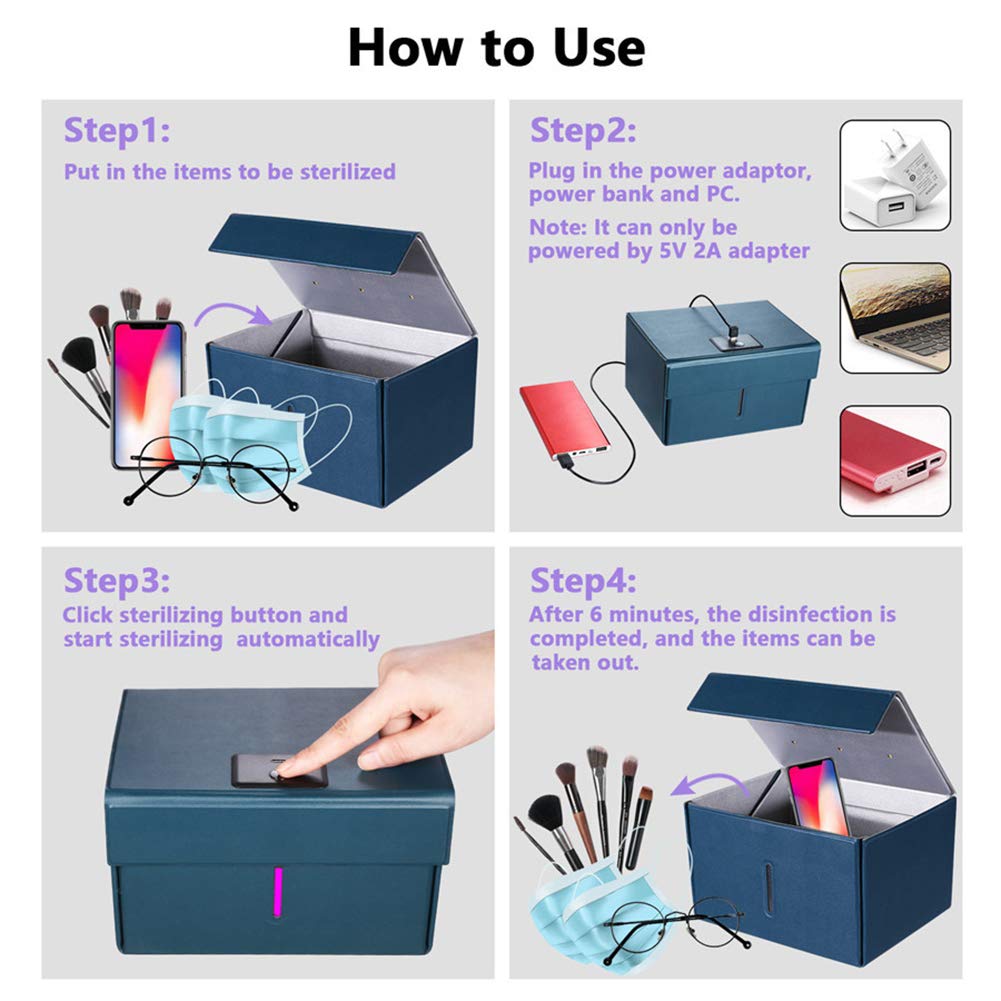 How to Use

Step1:
Put in the items to be sterilized

Step2:
Plug in the power adaptor, power bank and PC.
Note: It can only be powered by 5V 2A adapter

Step3:
Click sterilizing button and start sterilizing automatically

Step4:
After 6 minutes, the disinfection is completed, and the items can be taken out.