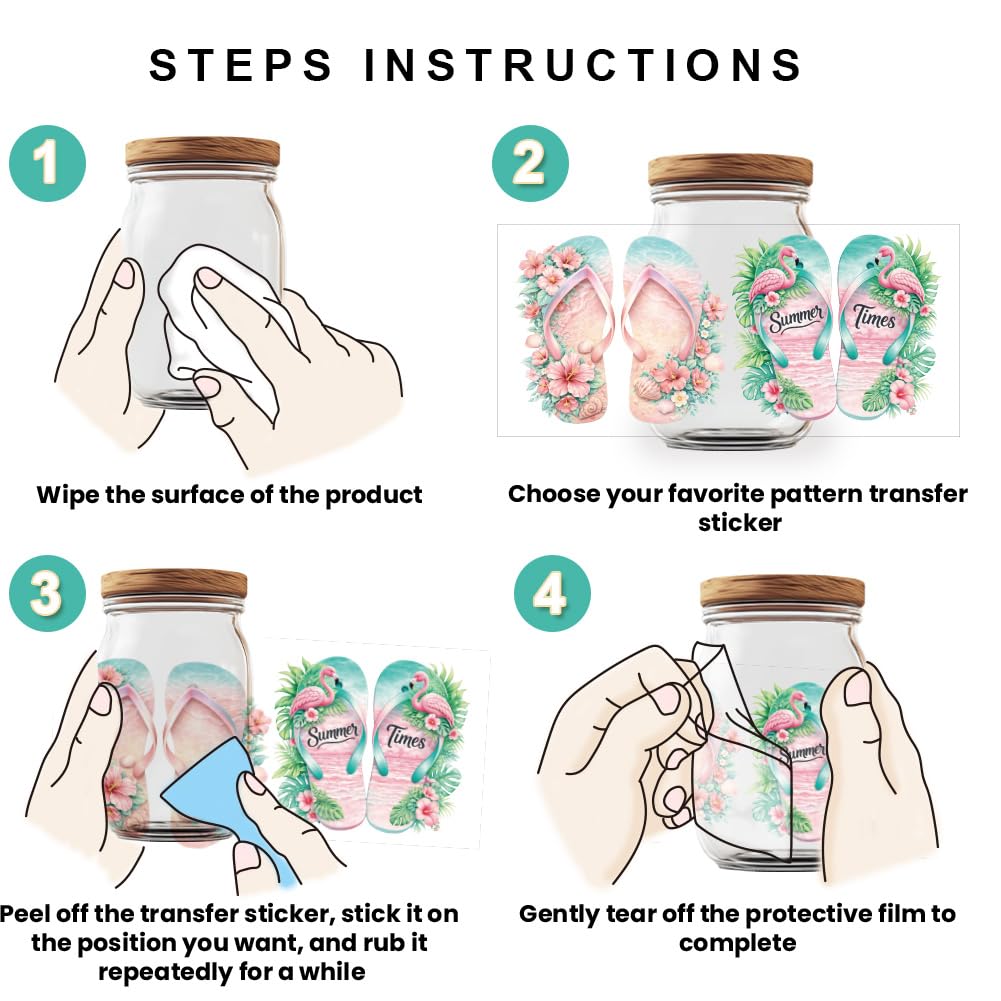 STEPS INSTRUCTIONS

1

Wipe the surface of the product

2

Summer Times

Choose your favorite pattern transfer sticker

3

Summer Times

Peel off the transfer sticker, stick it on the position you want, and rub it repeatedly for a while

4

Summer

Gently tear off the protective film to complete