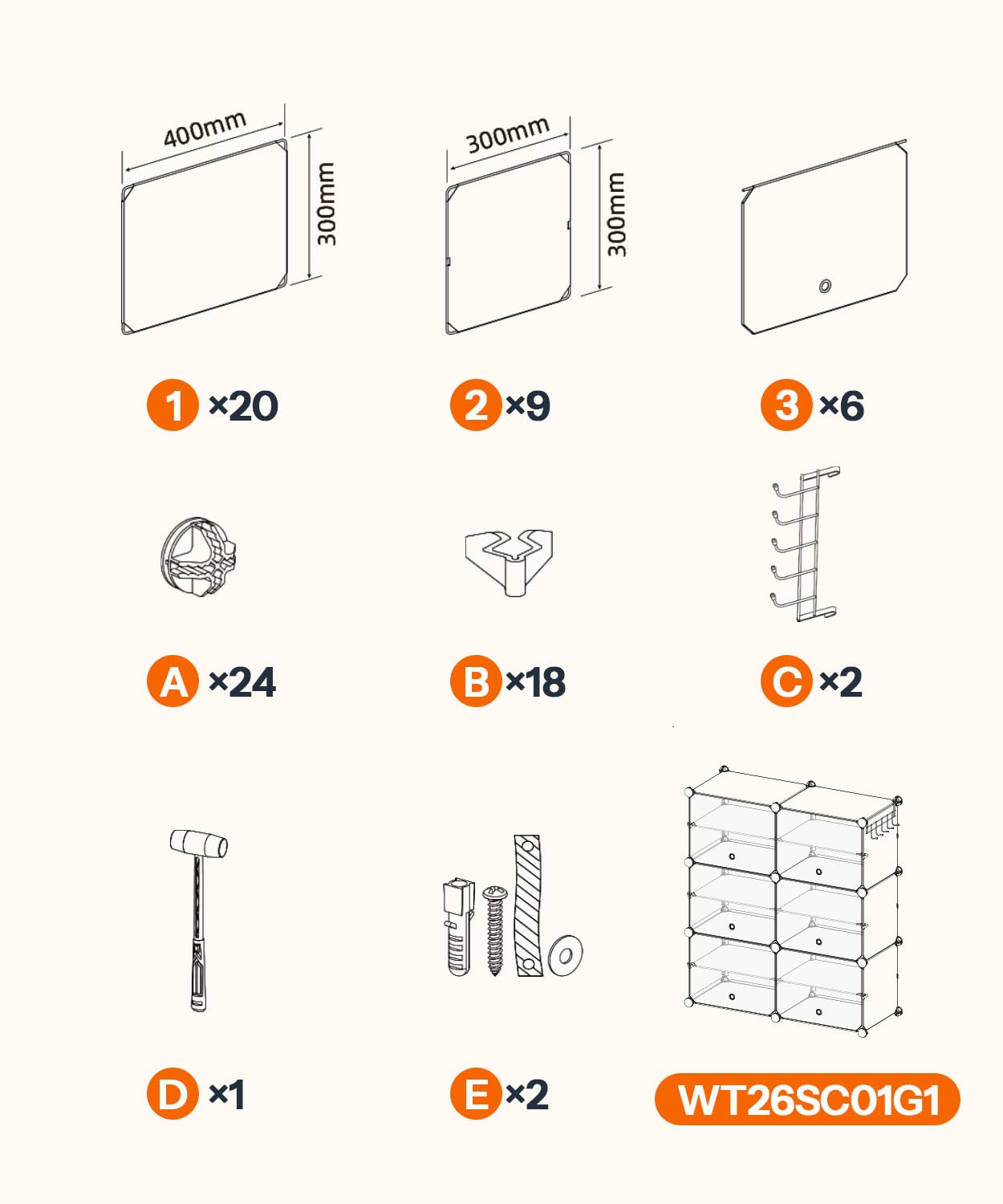 400mm
300mm

300mm
300mm

1 ×20
2 ×9
3 ×6

A ×24
B ×18
C ×2

D ×1
E ×2
WT26SC01G1