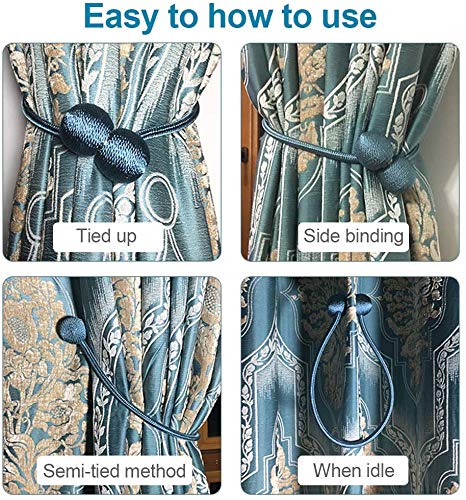 Easy to how to use

Tied up

Side binding

Semi-tied method

When idle