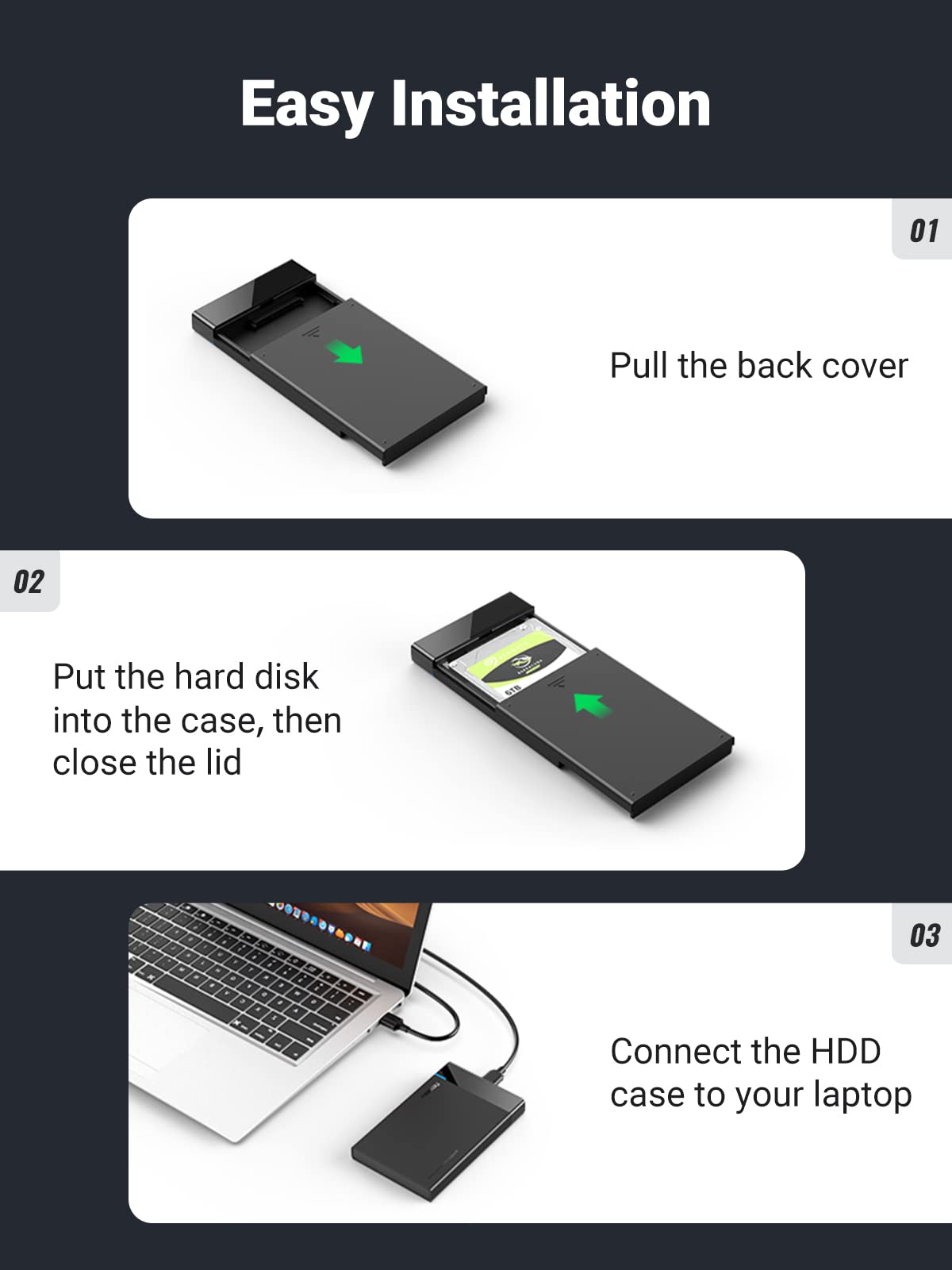 Easy Installation

01

Pull the back cover

02

Put the hard disk into the case, then close the lid

6TB

03

Connect the HDD case to your laptop