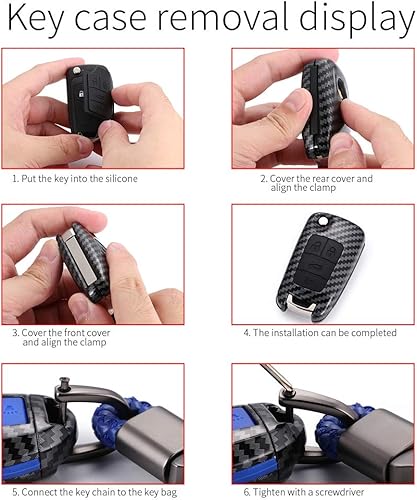 Key case removal display

1. Put the key into the silicone

2. Cover the rear cover and align the clamp

3. Cover the front cover and align the clamp

4. The installation can be completed

5. Connect the key chain to the key bag

6. Tighten with a screwdriver