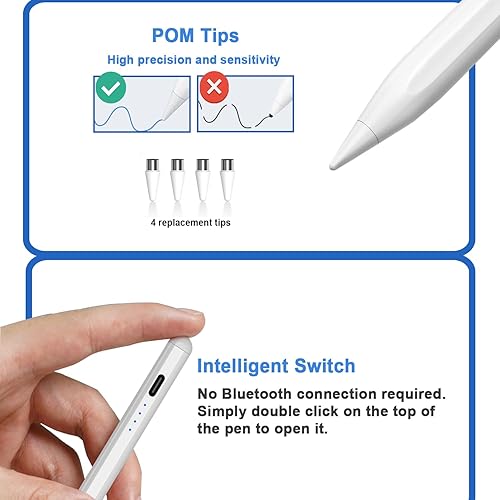 POM Tips

High precision and sensitivity

4 replacement tips

Intelligent Switch

No Bluetooth connection required. Simply double click on the top of the pen to open it.