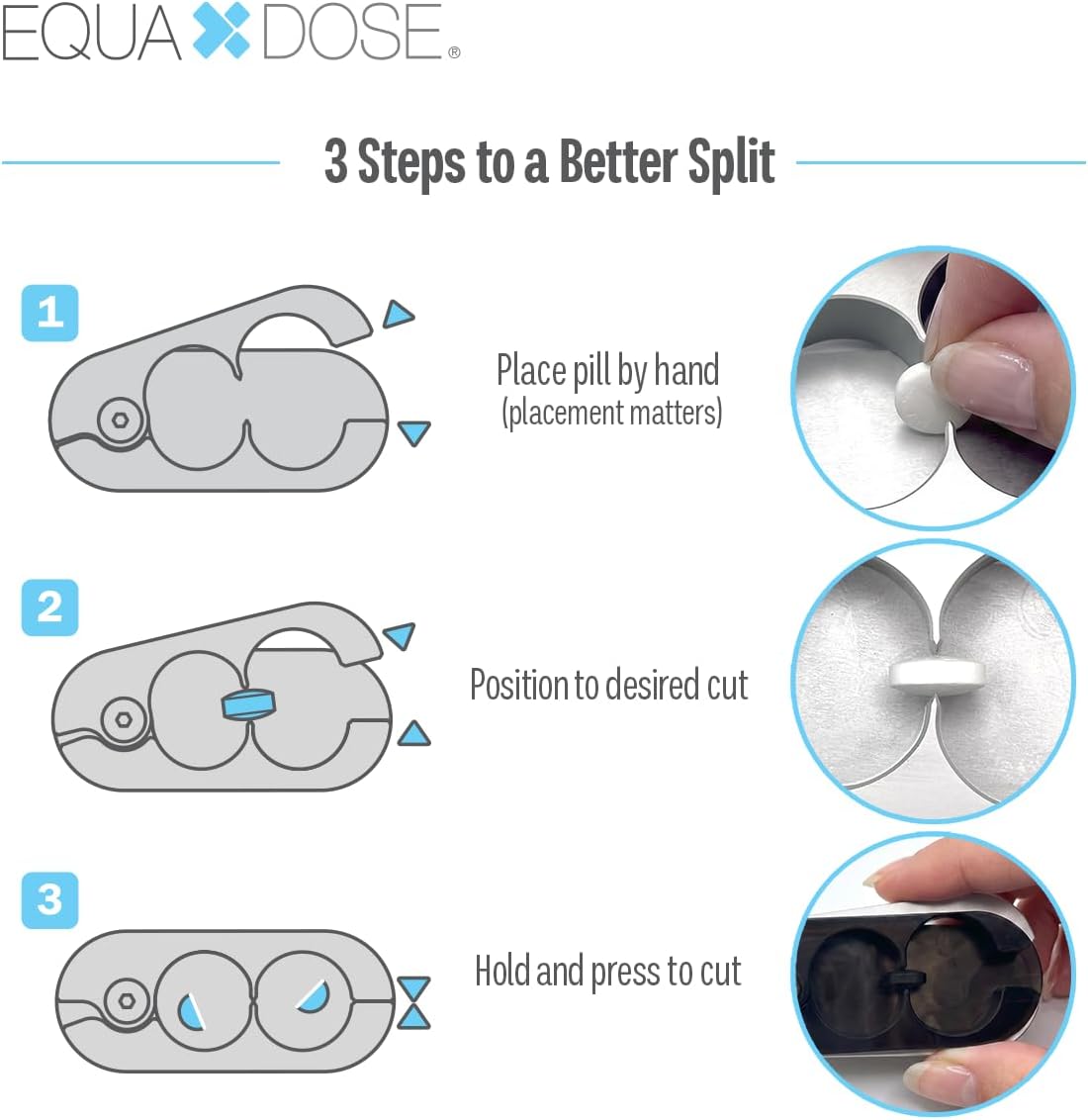 EQUA DOSE®

3 Steps to a Better Split

1

Place pill by hand
(placement matters)

2

Position to desired cut

3

Hold and press to cut