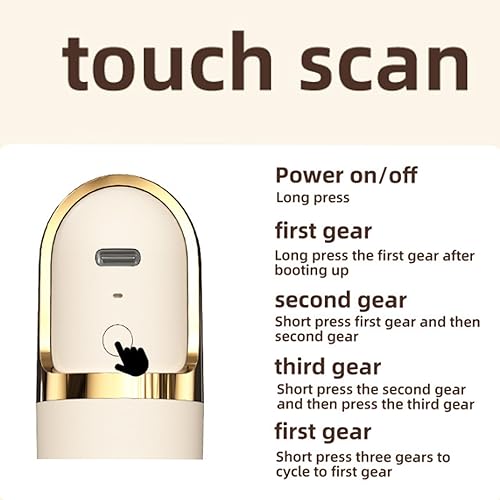 touch scan

Power on/off
Long press

first gear
Long press the first gear after booting up

second gear
Short press first gear and then second gear

third gear
Short press the second gear and then press the third gear

first gear
Short press three gears to cycle to first gear