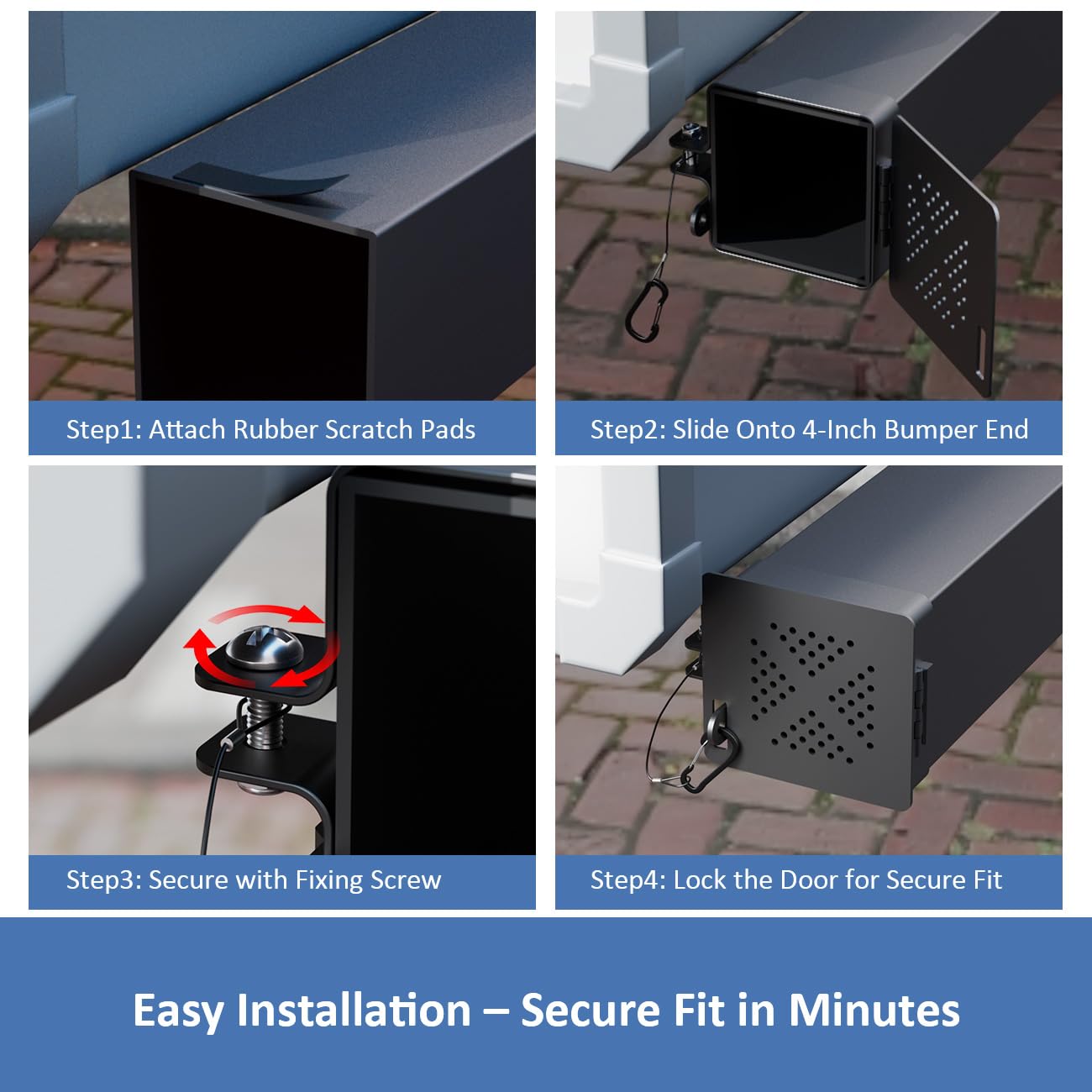 Step1: Attach Rubber Scratch Pads

Step2: Slide Onto 4-Inch Bumper End

Step3: Secure with Fixing Screw

Step4: Lock the Door for Secure Fit

Easy Installation – Secure Fit in Minutes