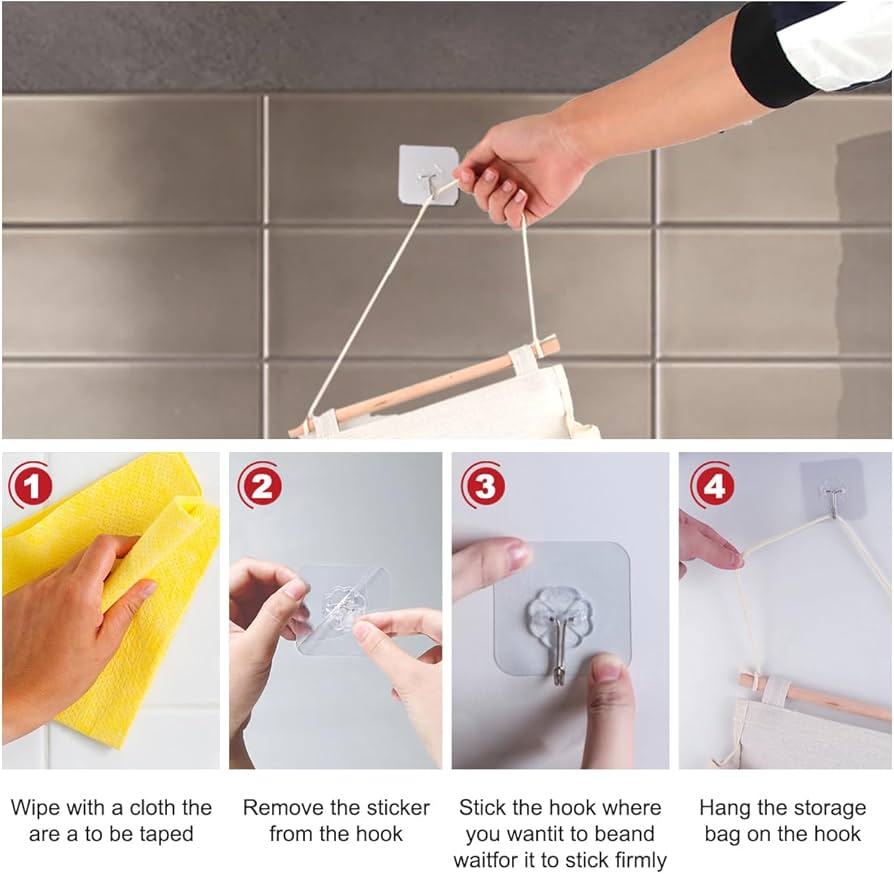 1

2

3

4

Wipe with a cloth the are a to be taped

Remove the sticker from the hook

Stick the hook where you wantit to beand waitfor it to stick firmly

Hang the storage bag on the hook