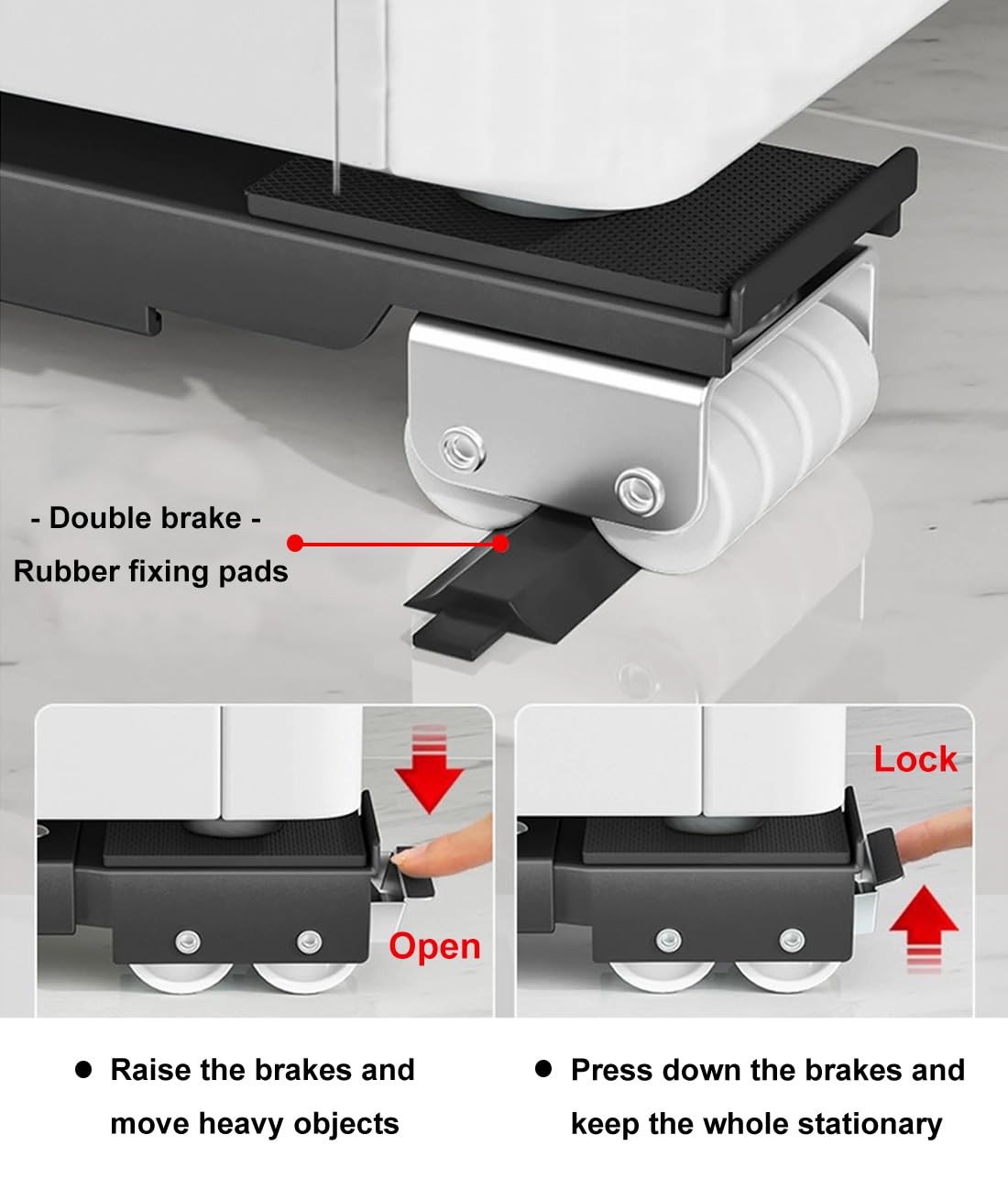 - Double brake -
Rubber fixing pads

Open

Lock

● Raise the brakes and move heavy objects

● Press down the brakes and keep the whole stationary