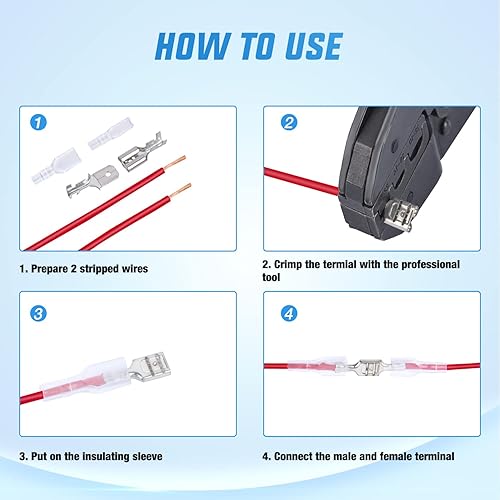 HOW TO USE

1

1. Prepare 2 stripped wires

2

2. Crimp the termial with the professional tool

3

3. Put on the insulating sleeve

4

4. Connect the male and female terminal