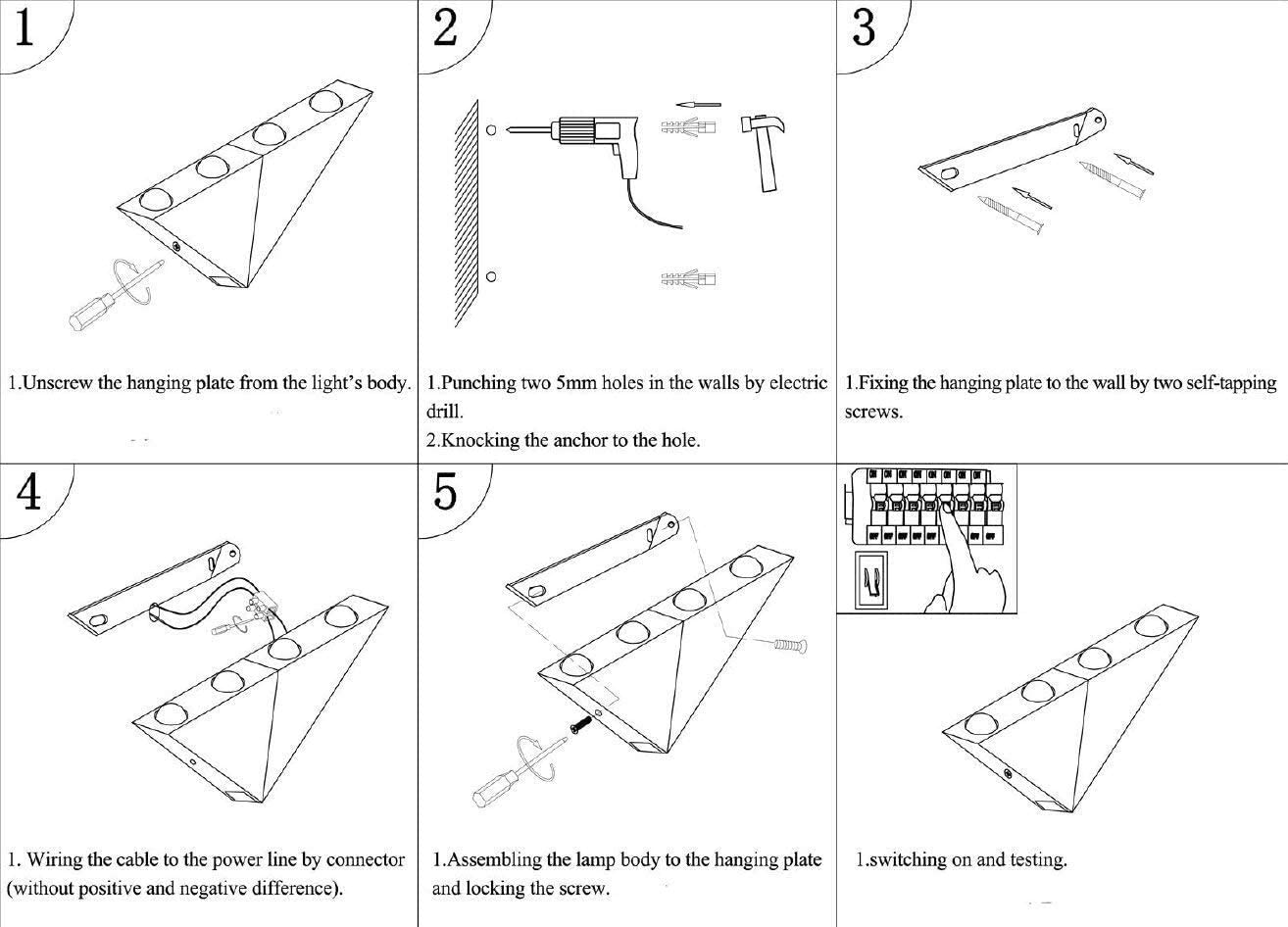 1

1.Unscrew the hanging plate from the light's body.

2

1.Punching two 5mm holes in the walls by electric drill.
2.Knocking the anchor to the hole.

3

1.Fixing the hanging plate to the wall by two self-tapping screws.

4

1. Wiring the cable to the power line by connector (without positive and negative difference).

5

1.Assembling the lamp body to the hanging plate and locking the screw.

1.switching on and testing.