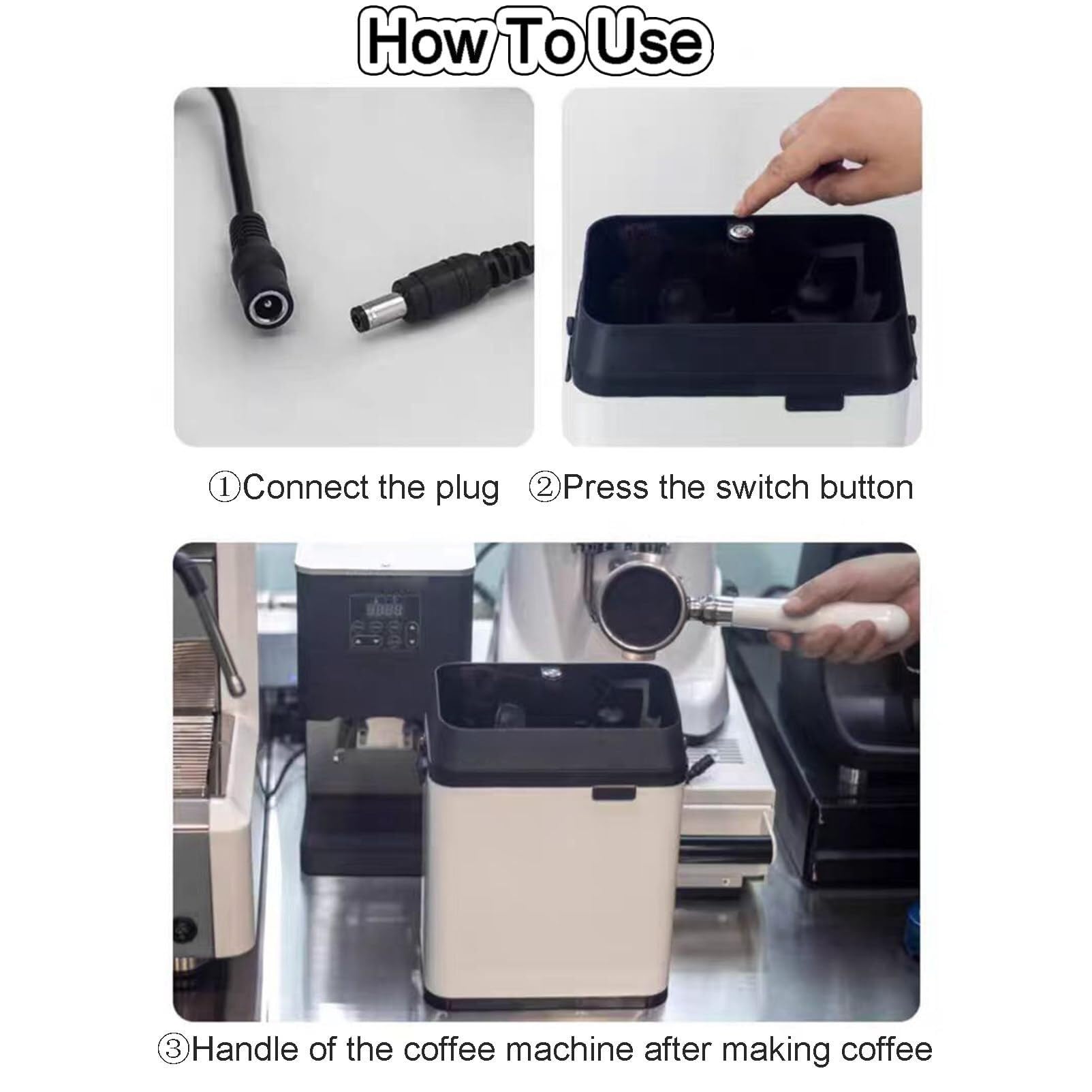 How To Use

①Connect the plug ②Press the switch button

③Handle of the coffee machine after making coffee