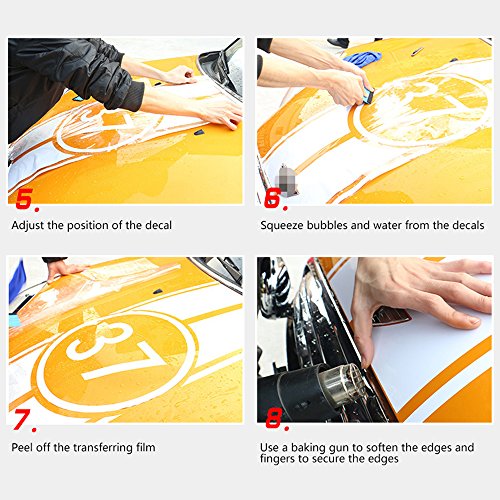 5.

Adjust the position of the decal

6.

Squeeze bubbles and water from the decals

37

7.

Peel off the transferring film

8.

Use a baking gun to soften the edges and fingers to secure the edges