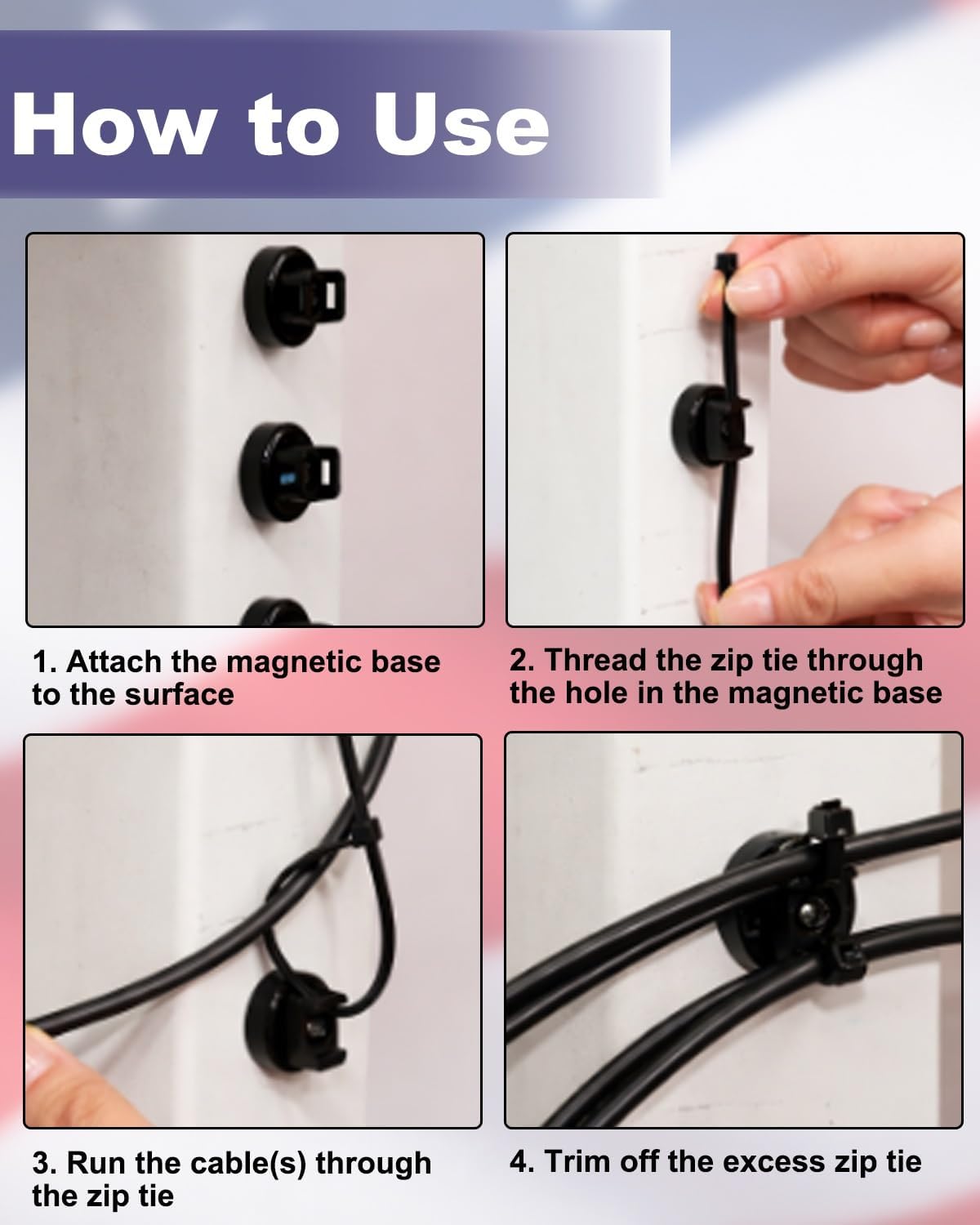 How to Use

1. Attach the magnetic base to the surface

2. Thread the zip tie through the hole in the magnetic base

3. Run the cable(s) through the zip tie

4. Trim off the excess zip tie