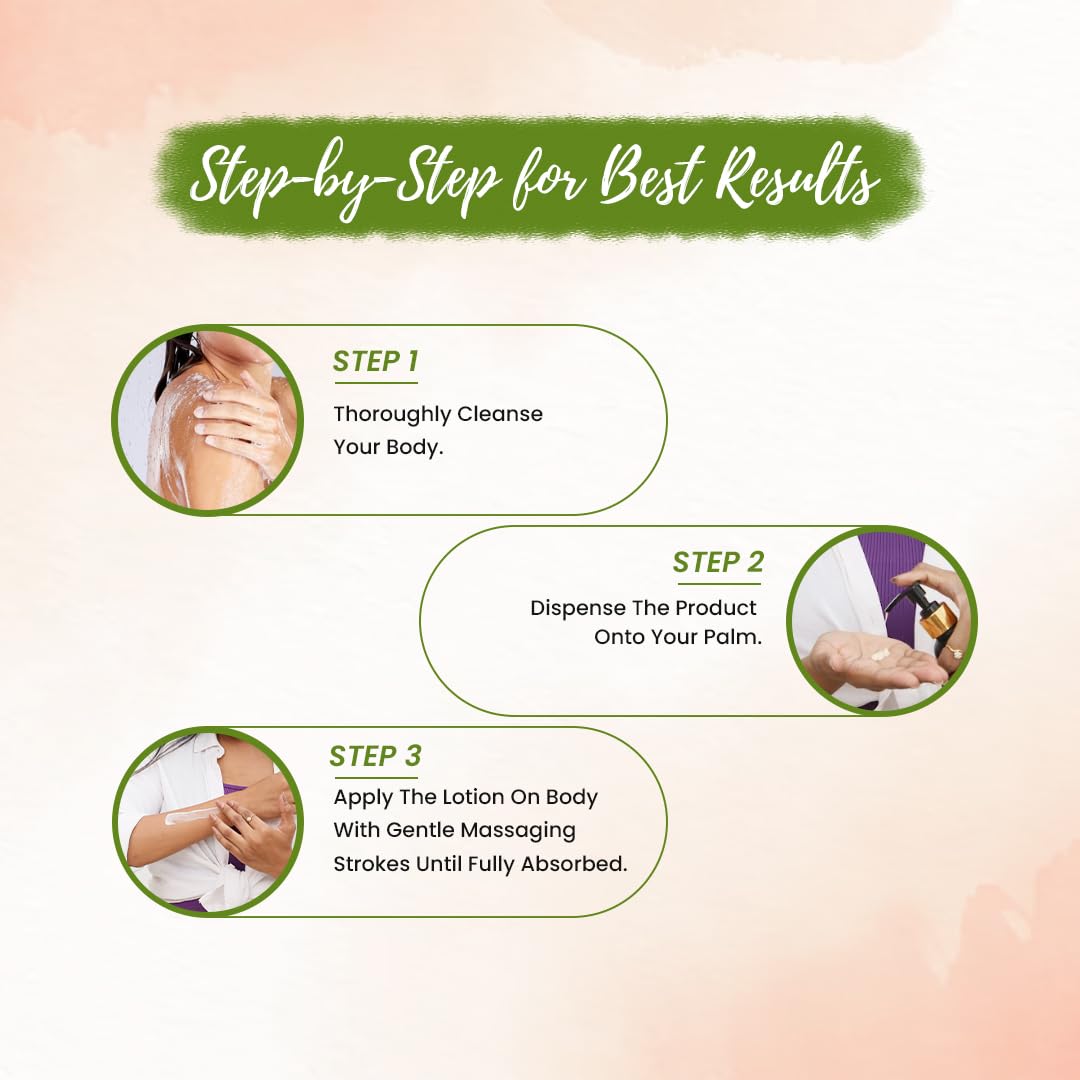 Step-by-Step for Best Results

STEP 1

Thoroughly Cleanse Your Body.

STEP 2

Dispense The Product Onto Your Palm.

STEP 3

Apply The Lotion On Body With Gentle Massaging Strokes Until Fully Absorbed.