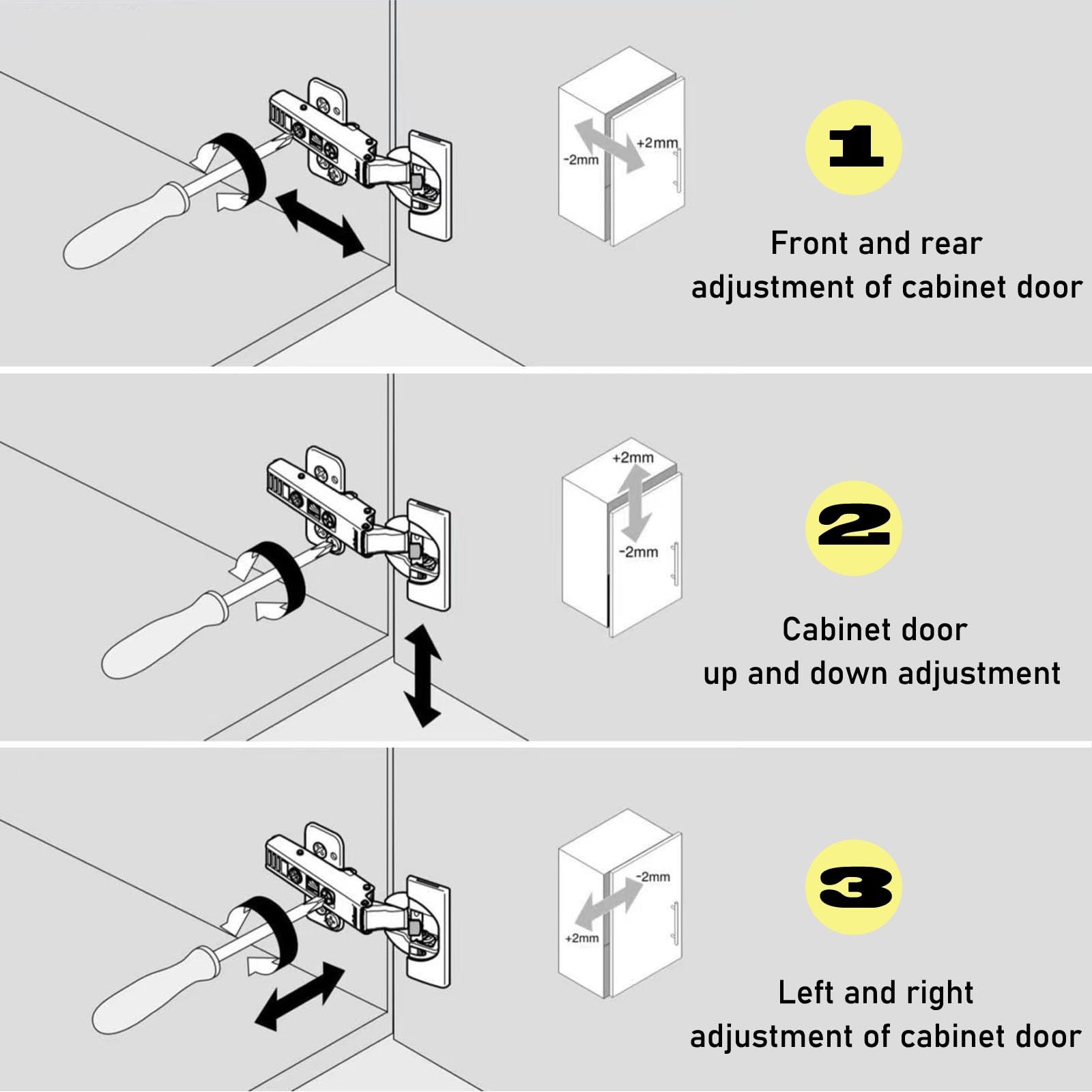 -2mm
+2mm

1

Front and rear adjustment of cabinet door

+2mm
-2mm

2

Cabinet door up and down adjustment

-2mm
+2mm

3

Left and right adjustment of cabinet door