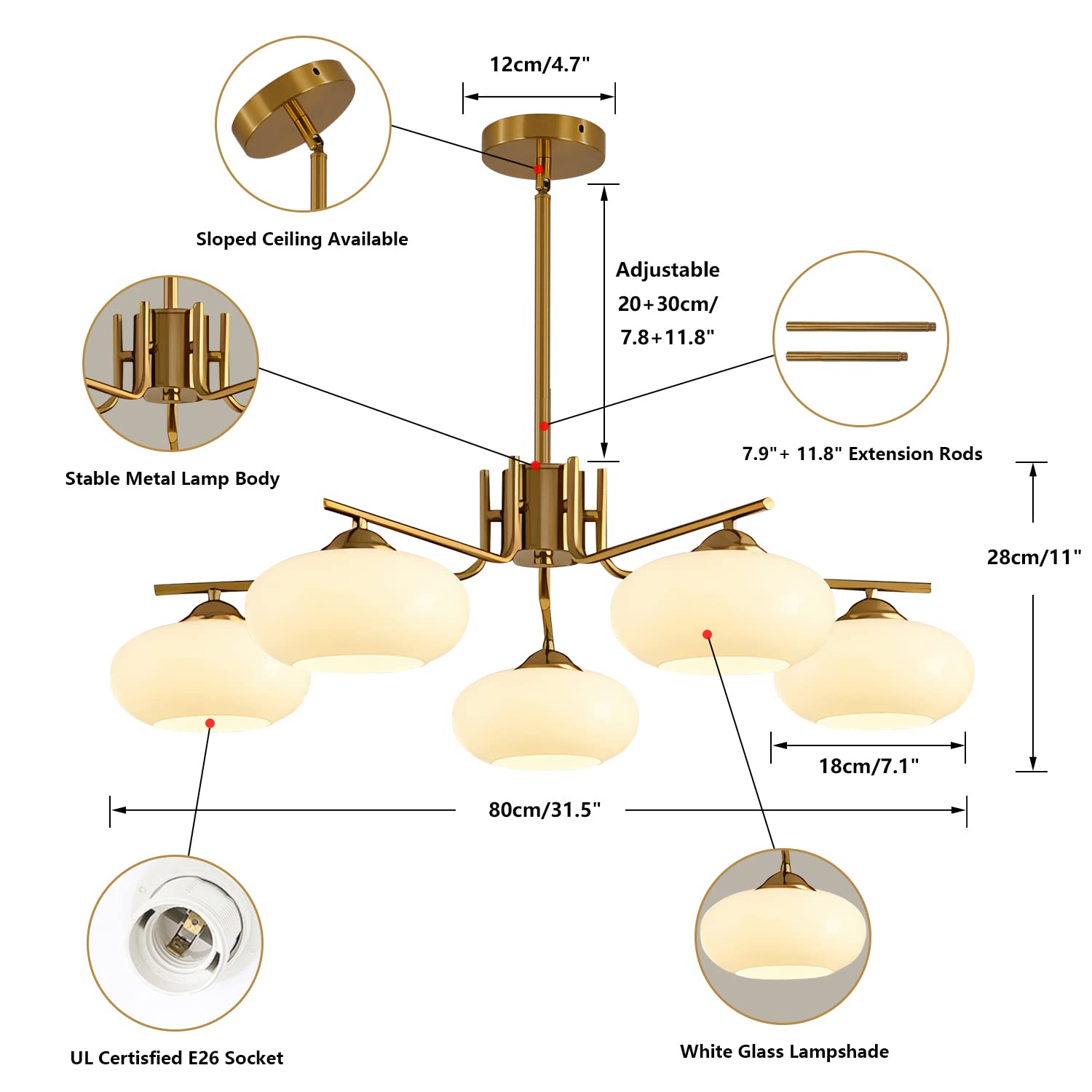 12cm/4.7"

Sloped Ceiling Available

Adjustable 20+30cm/ 7.8+11.8"

Stable Metal Lamp Body

7.9"+ 11.8" Extension Rods

28cm/11"

18cm/7.1"

80cm/31.5"

UL Certisfied E26 Socket

White Glass Lampshade