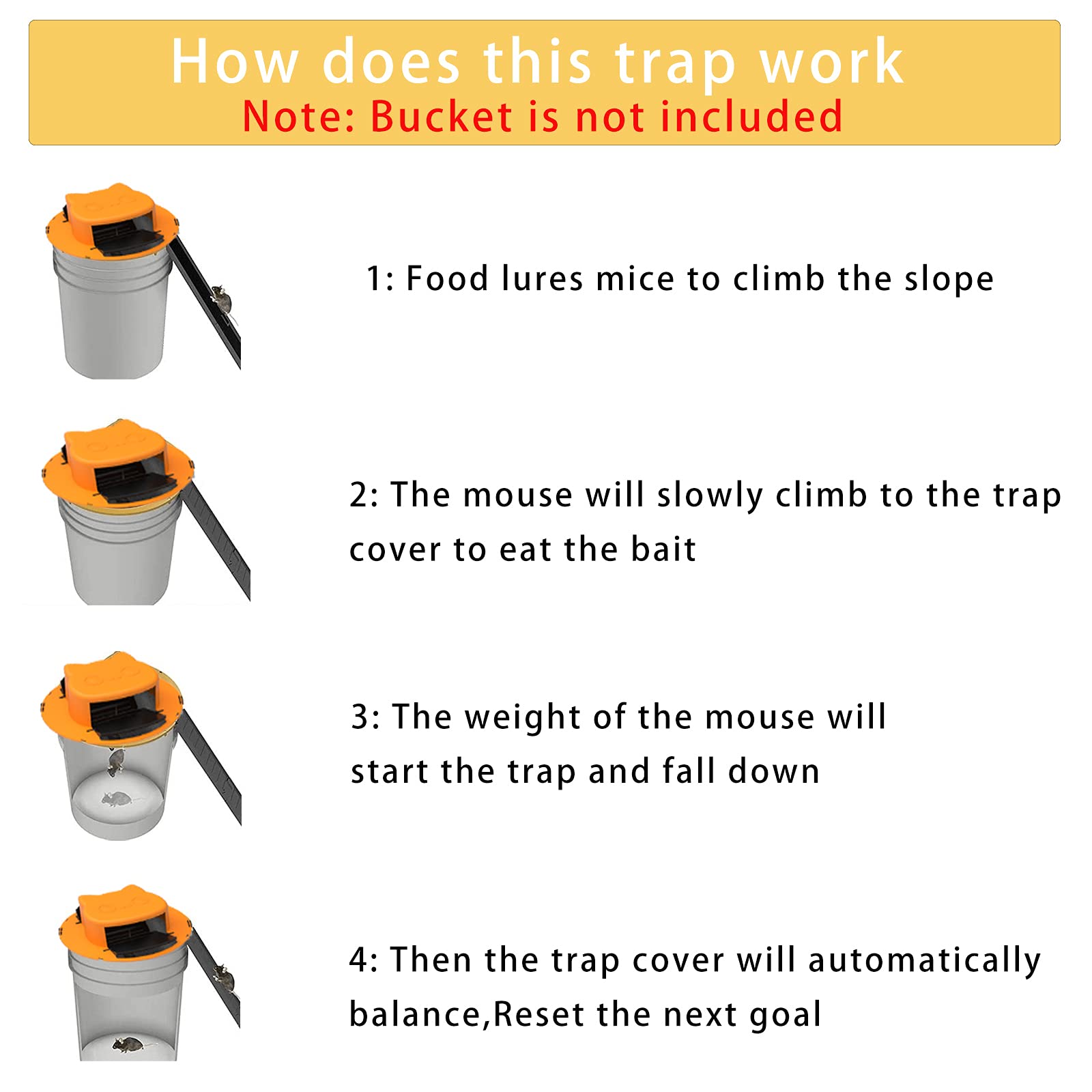 How does this trap work
Note: Bucket is not included

1: Food lures mice to climb the slope

2: The mouse will slowly climb to the trap cover to eat the bait

3: The weight of the mouse will start the trap and fall down

4: Then the trap cover will automatically balance,Reset the next goal