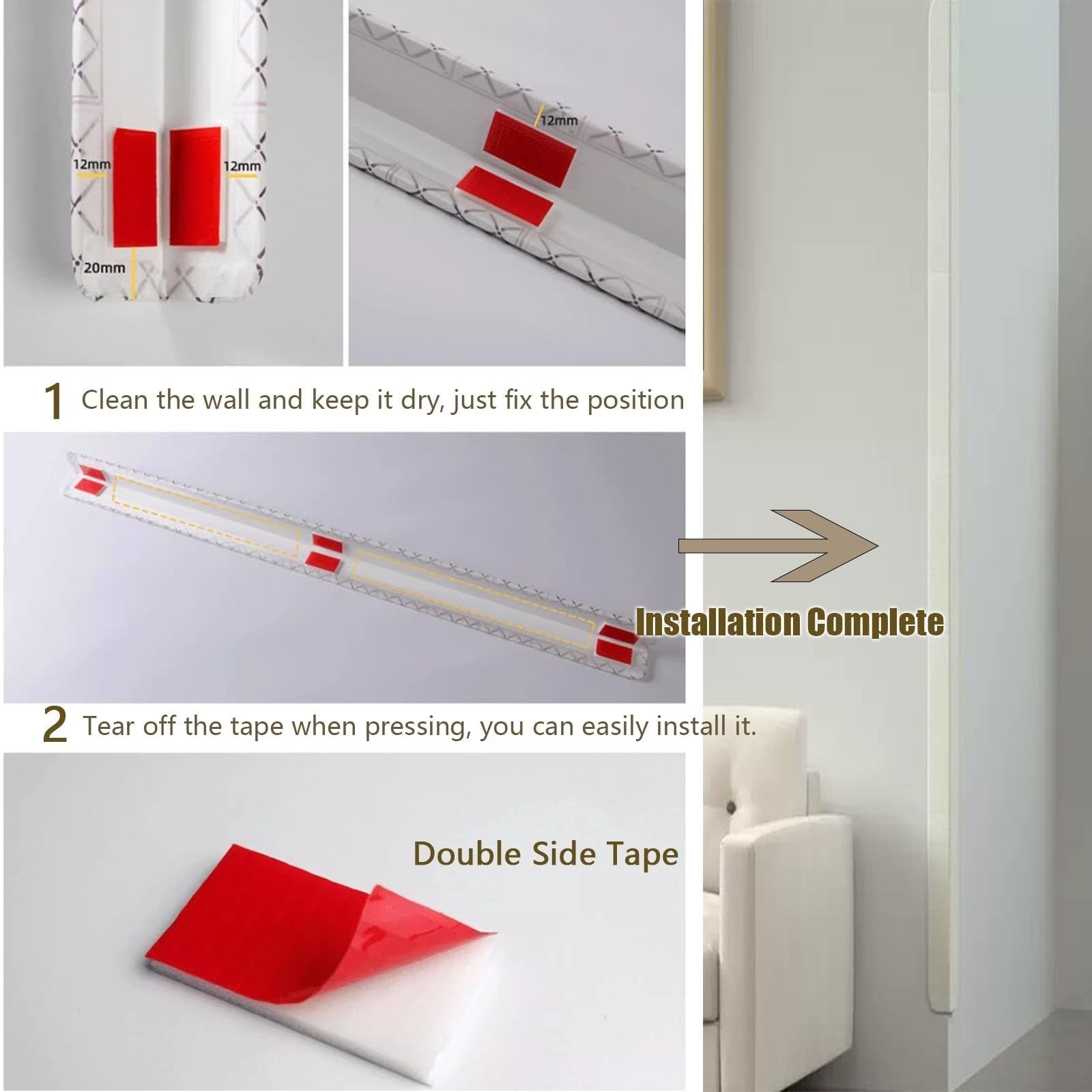 12mm

12mm

20mm

12mm

1 Clean the wall and keep it dry, just fix the position

Installation Complete

2 Tear off the tape when pressing, you can easily install it.

Double Side Tape