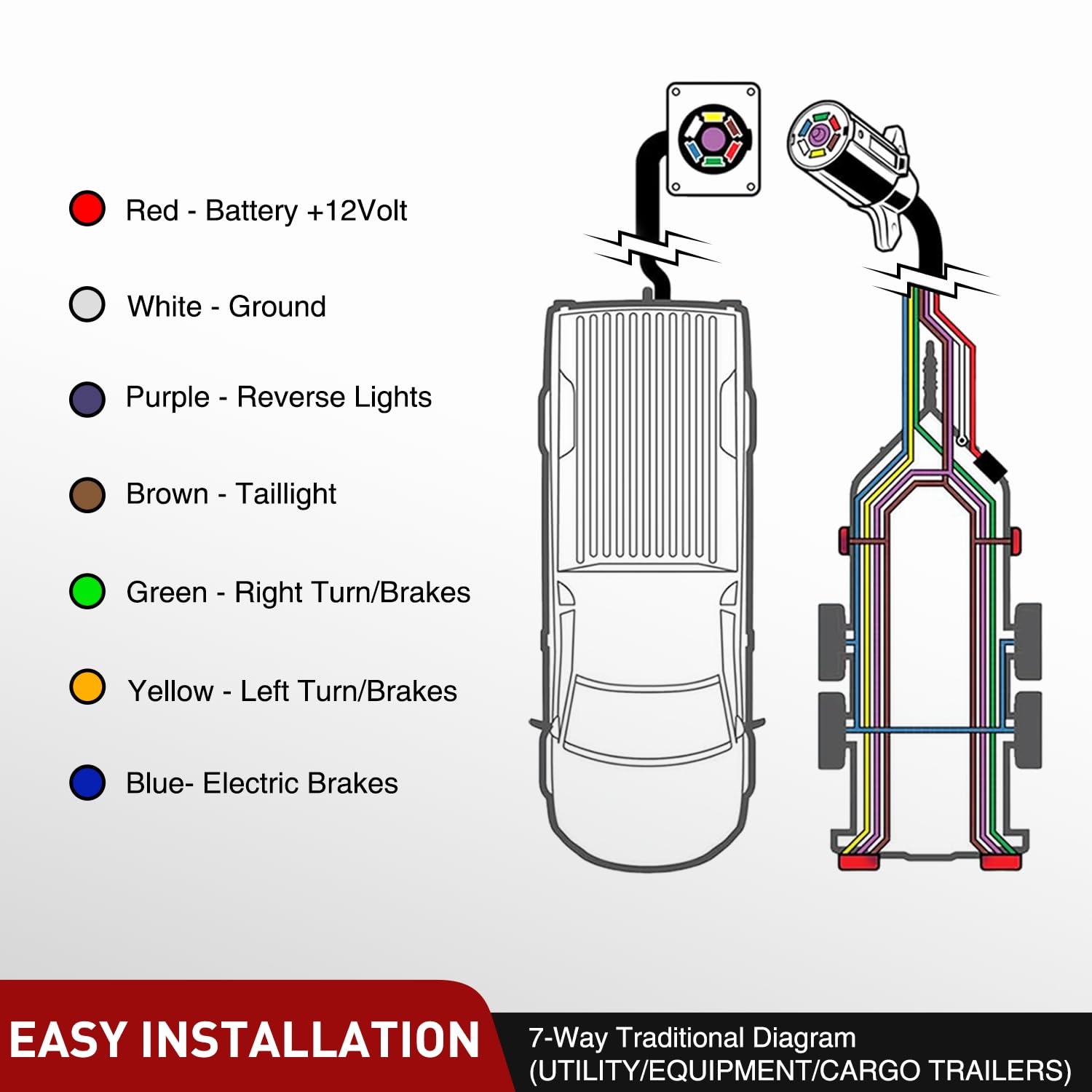 Red - Battery +12Volt

White - Ground

Purple - Reverse Lights

Brown - Taillight

Green - Right Turn/Brakes

Yellow - Left Turn/Brakes

Blue- Electric Brakes

EASY INSTALLATION

7-Way Traditional Diagram
(UTILITY/EQUIPMENT/CARGO TRAILERS)