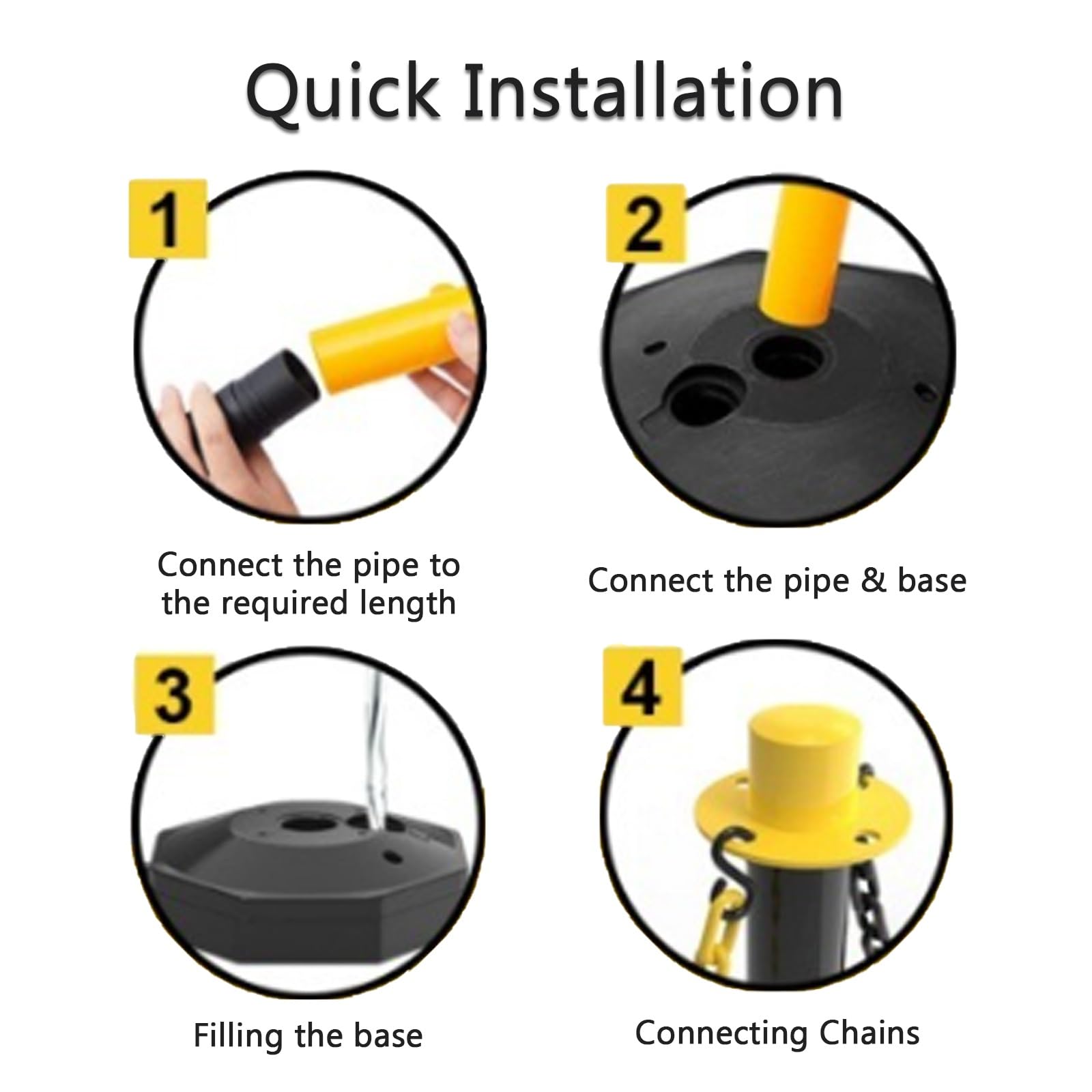 Quick Installation

1

Connect the pipe to the required length

2

Connect the pipe & base

3

Filling the base

4

Connecting Chains