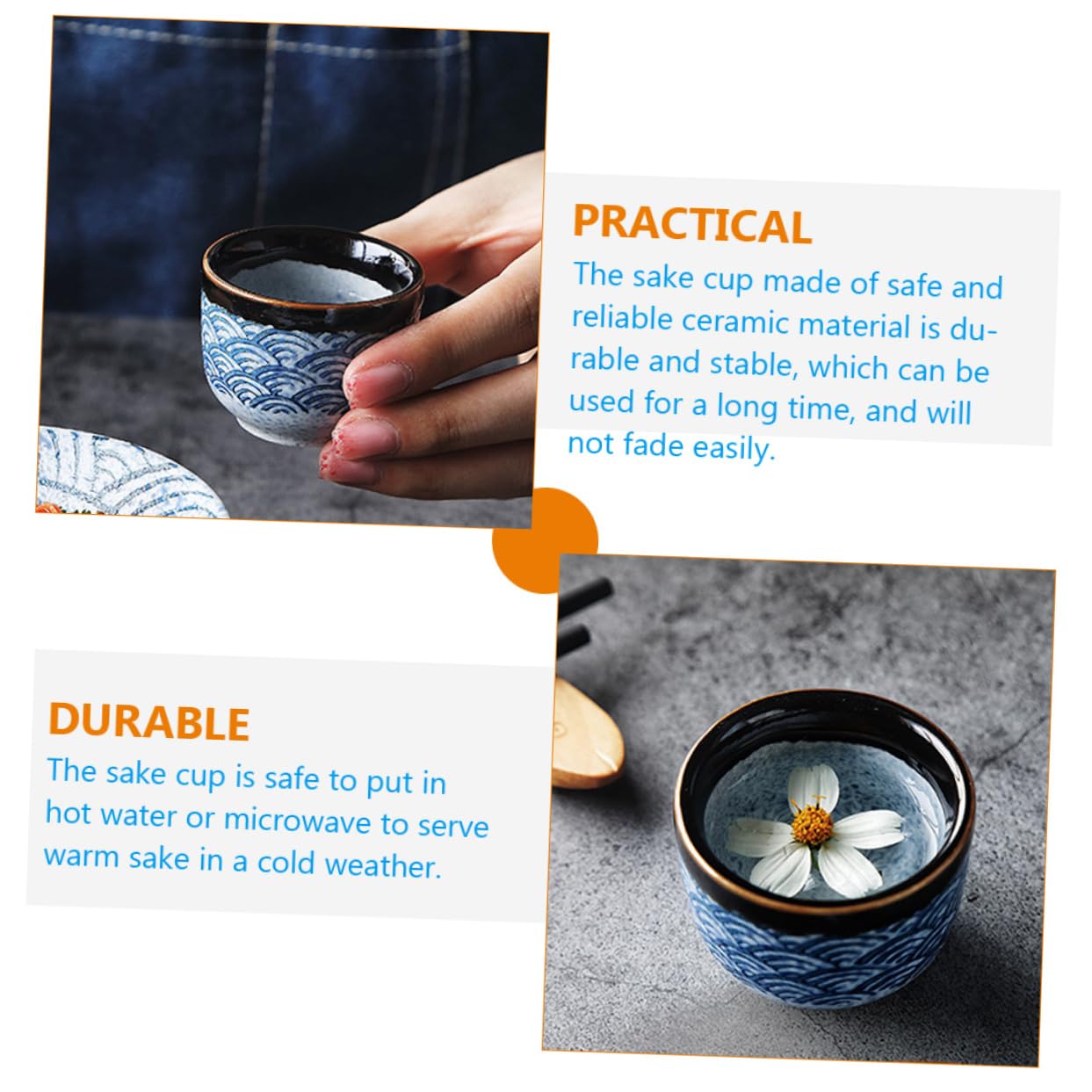 PRACTICAL
The sake cup made of safe and reliable ceramic material is durable and stable, which can be used for a long time, and will not fade easily.

DURABLE
The sake cup is safe to put in hot water or microwave to serve warm sake in a cold weather.