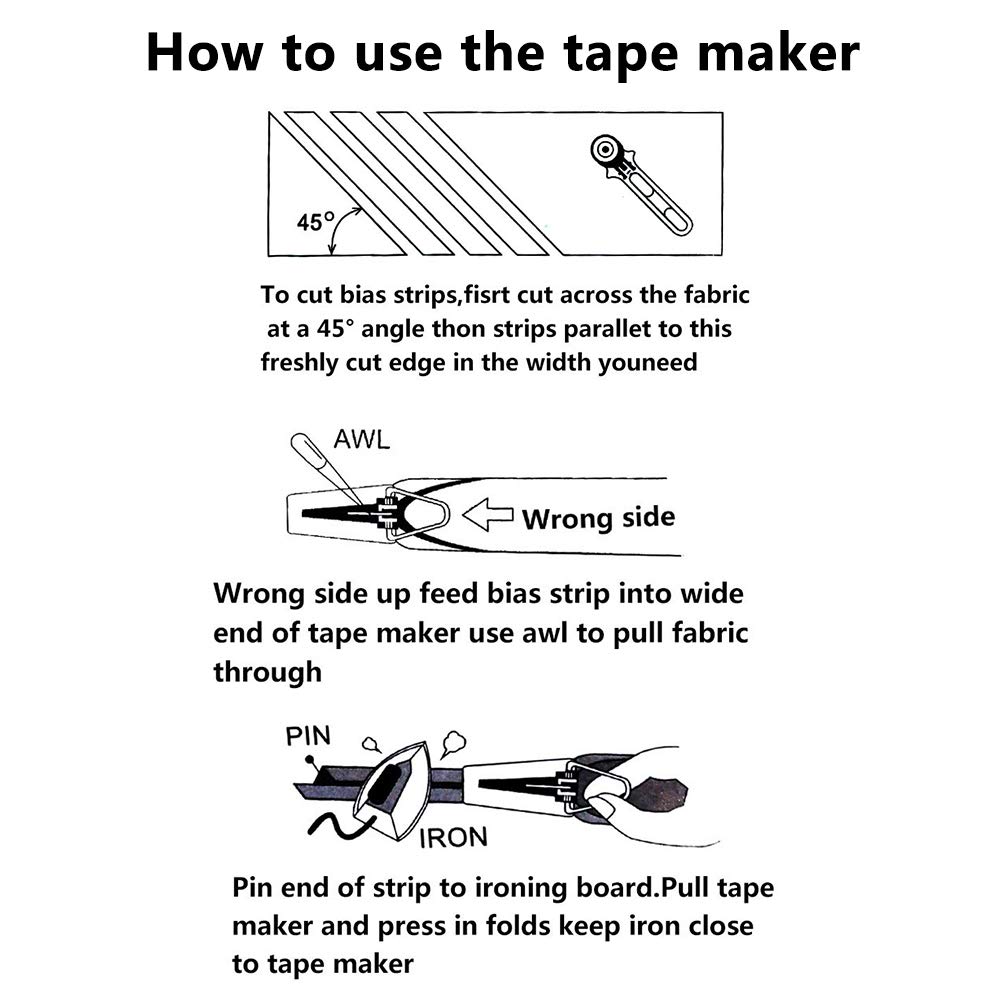 How to use the tape maker

45°

To cut bias strips,fisrt cut across the fabric at a 45° angle thon strips parallet to this freshly cut edge in the width youneed

AWL

Wrong side

Wrong side up feed bias strip into wide end of tape maker use awl to pull fabric through

PIN

IRON

Pin end of strip to ironing board.Pull tape maker and press in folds keep iron close to tape maker