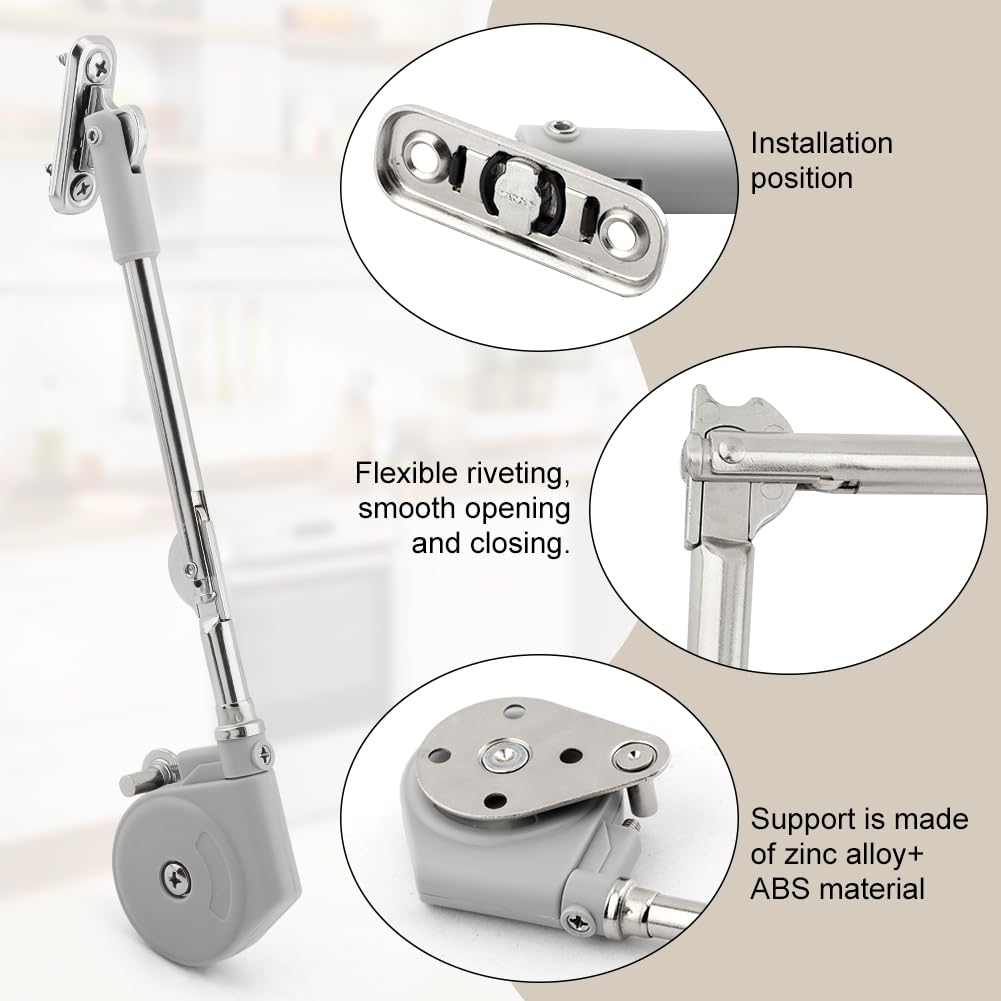 Installation position

Flexible riveting, smooth opening and closing.

Support is made of zinc alloy+ ABS material