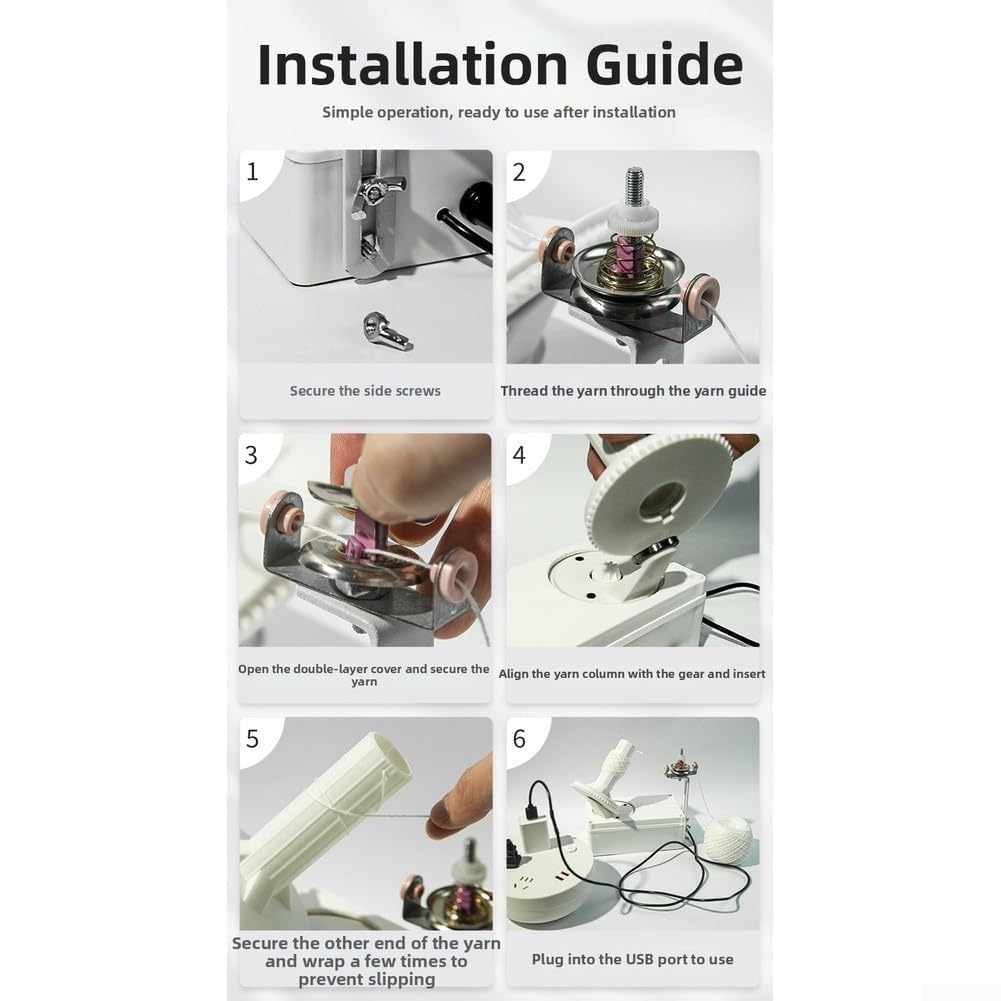 Installation Guide

Simple operation, ready to use after installation

1

Secure the side screws

2

Thread the yarn through the yarn guide

3

Open the double-layer cover and secure the yarn

4

Align the yarn column with the gear and insert

5

Secure the other end of the yarn and wrap a few times to prevent slipping

6

Plug into the USB port to use