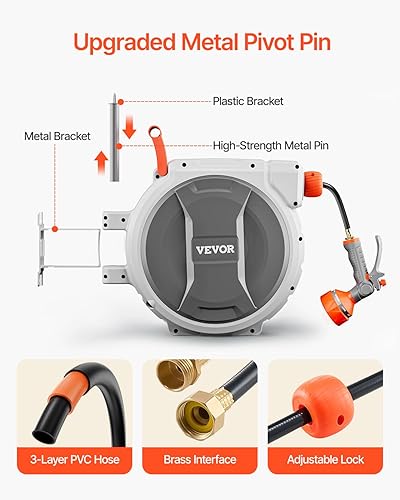 Upgraded Metal Pivot Pin

Plastic Bracket

Metal Bracket

High-Strength Metal Pin

VEVOR

3-Layer PVC Hose

Brass Interface

Adjustable Lock