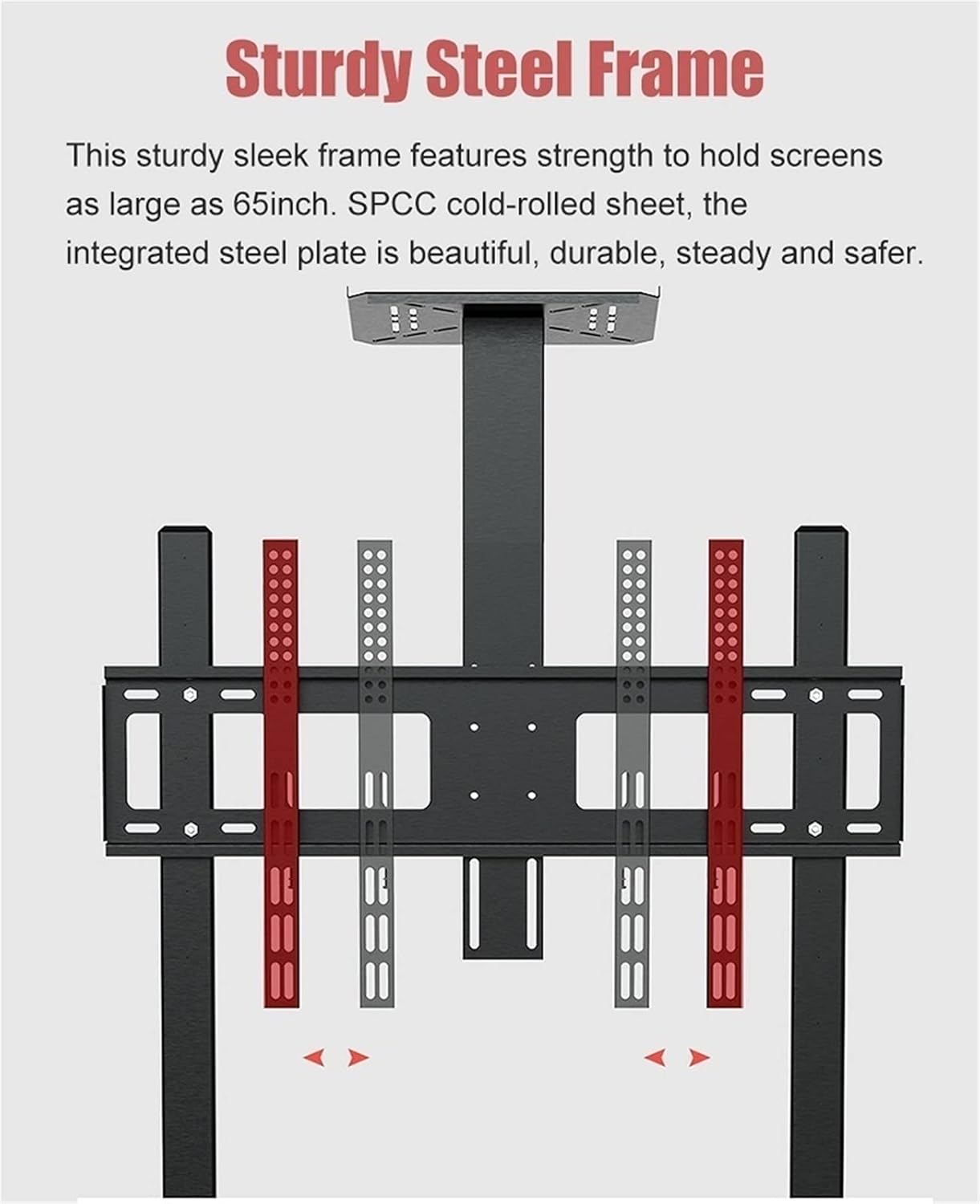 Sturdy Steel Frame

This sturdy sleek frame features strength to hold screens as large as 65inch. SPCC cold-rolled sheet, the integrated steel plate is beautiful, durable, steady and safer.