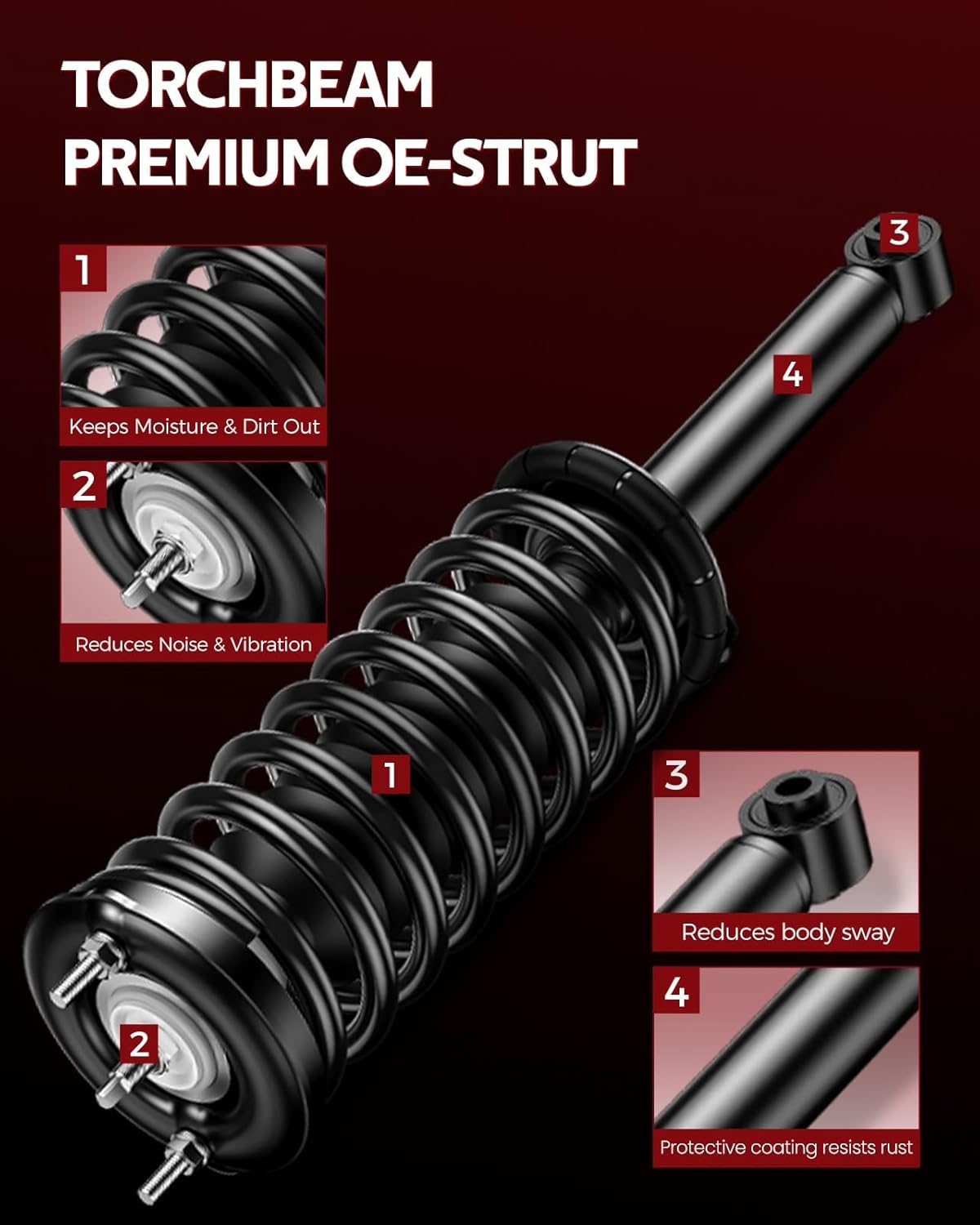 TORCHBEAM
PREMIUM OE-STRUT

1
Keeps Moisture & Dirt Out

2
Reduces Noise & Vibration

3

4

1

2

3
Reduces body sway

4
Protective coating resists rust