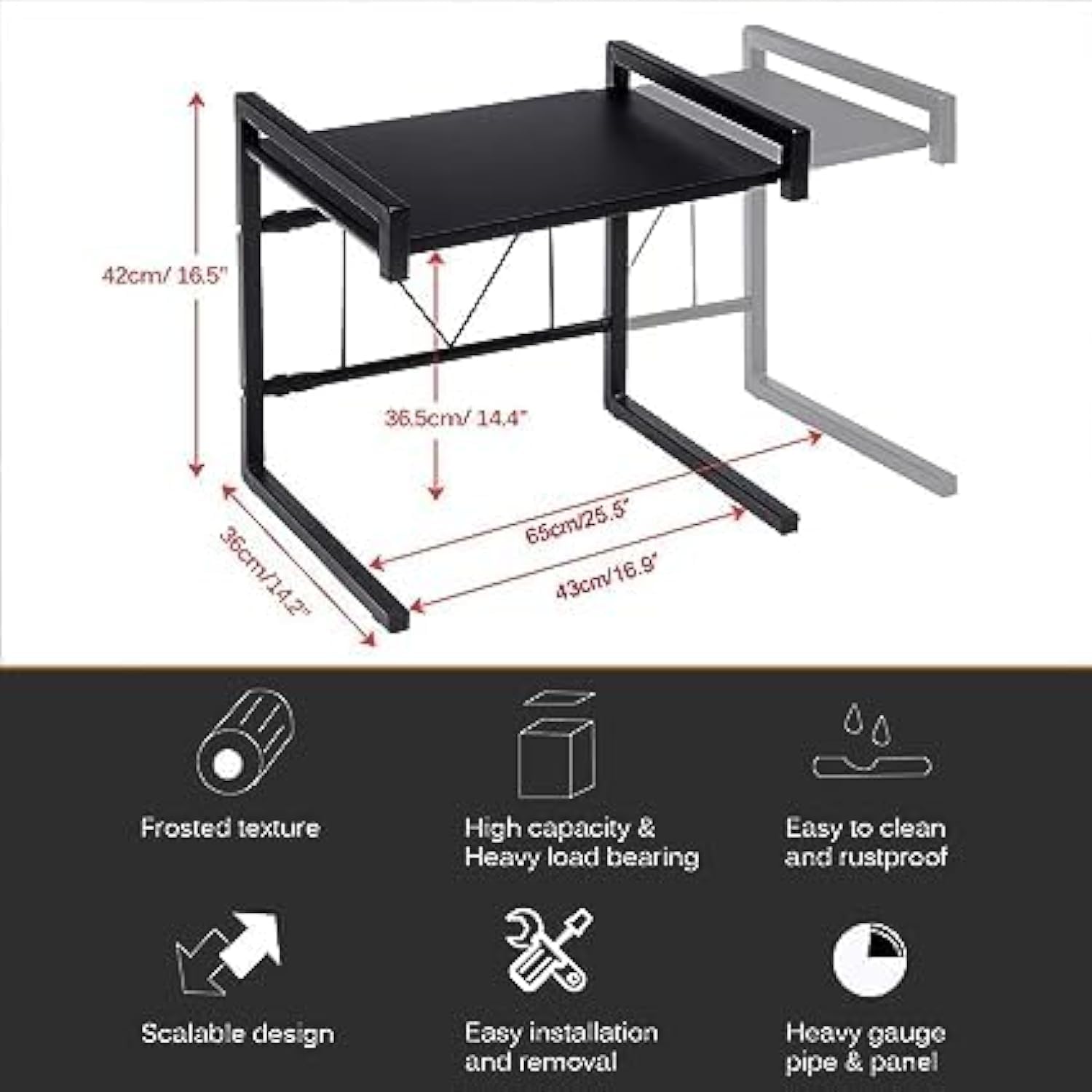 42cm/ 16.5"

36.5cm/ 14.4"

36cm/14.2"

65cm/25.5"

43cm/16.9"

Frosted texture

High capacity & Heavy load bearing

Easy to clean and rustproof

Scalable design

Easy installation and removal

Heavy gauge pipe & panel